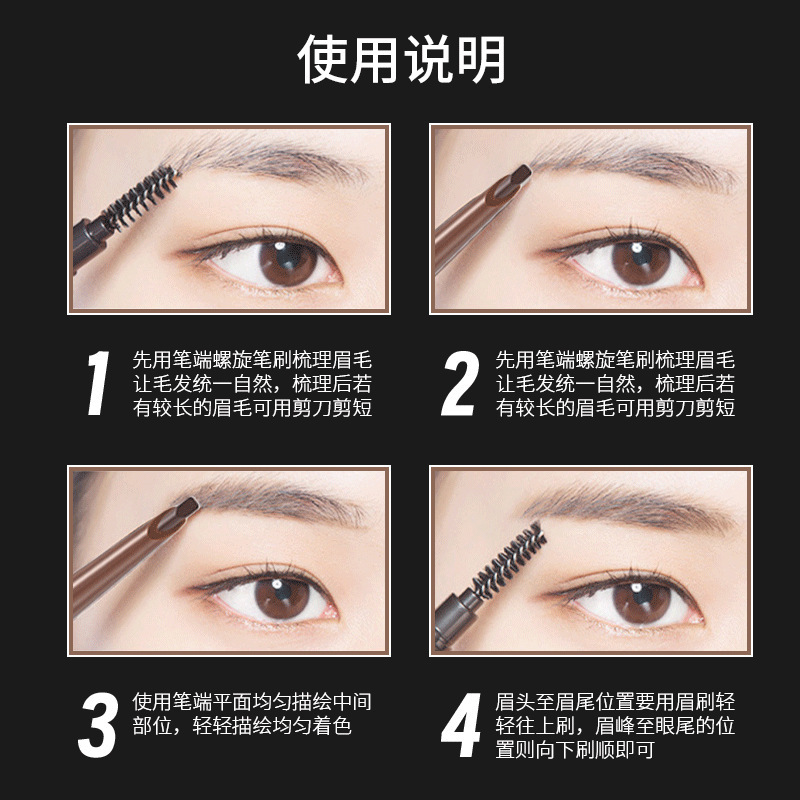 使用说明

1 先用笔端螺旋笔刷梳理眉毛让毛发统一自然，梳理后若有较长的眉毛可用剪刀剪短

2 先用笔端螺旋笔刷梳理眉毛让毛发统一自然，梳理后若有较长的眉毛可用剪刀剪短

3 使用笔端平面均匀描绘中间部位，轻轻描绘均匀着色

4 眉头至眉尾位置要用眉刷轻轻往上刷，眉峰至眼尾的位置则向下刷顺即可