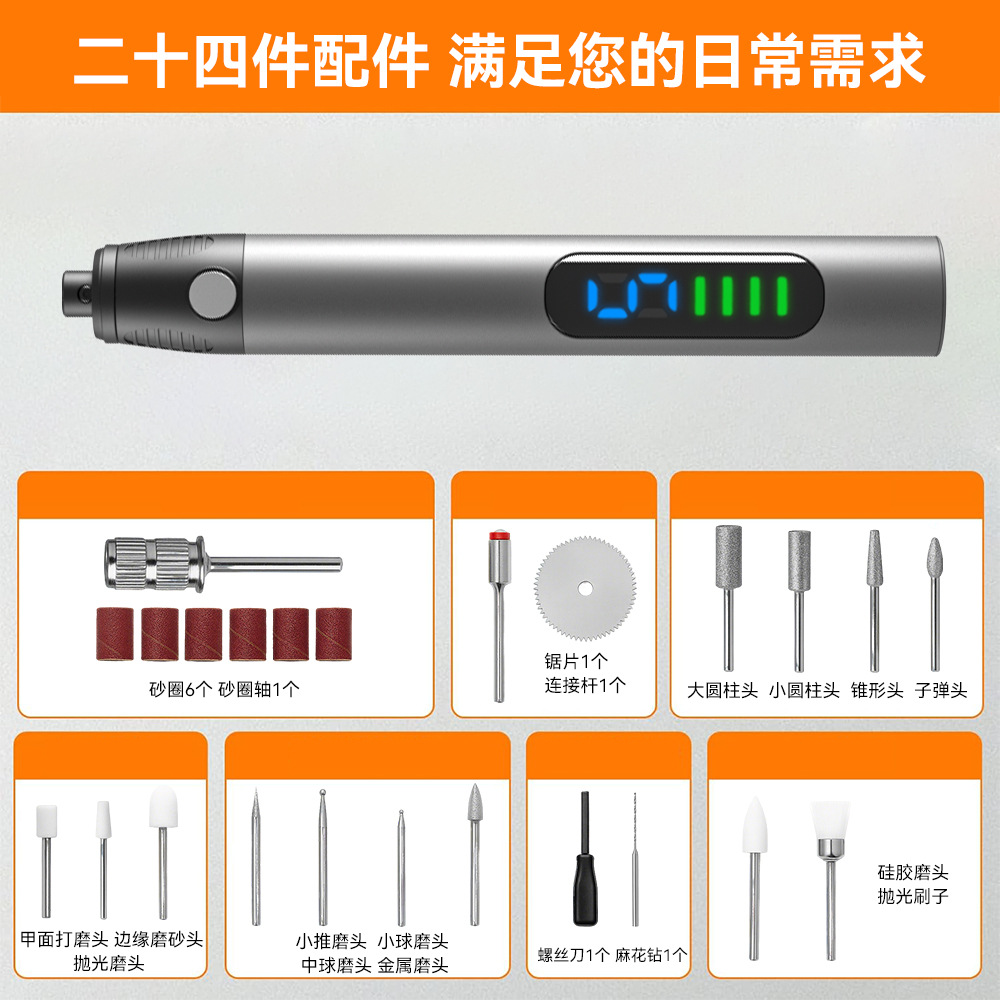 二十四件配件 满足您的日常需求

砂圈6个 砂圈轴1个

锯片1个
连接杆1个

大圆柱头 小圆柱头 锥形头 子弹头

甲面打磨头 边缘磨砂头
抛光磨头

小推磨头 小球磨头
中球磨头 金属磨头

螺丝刀1个 麻花钻1个

硅胶磨头
抛光刷子