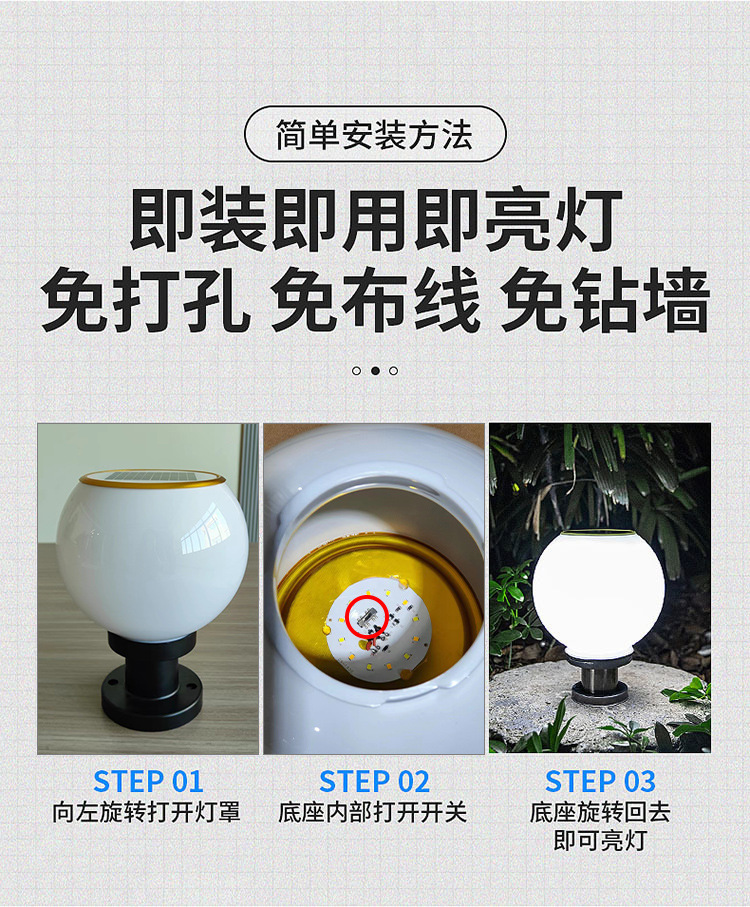 简单安装方法

即装即用即亮灯
免打孔 免布线 免钻墙

STEP 01
向左旋转打开灯罩

STEP 02
底座内部打开开关

STEP 03
底座旋转回去
即可亮灯