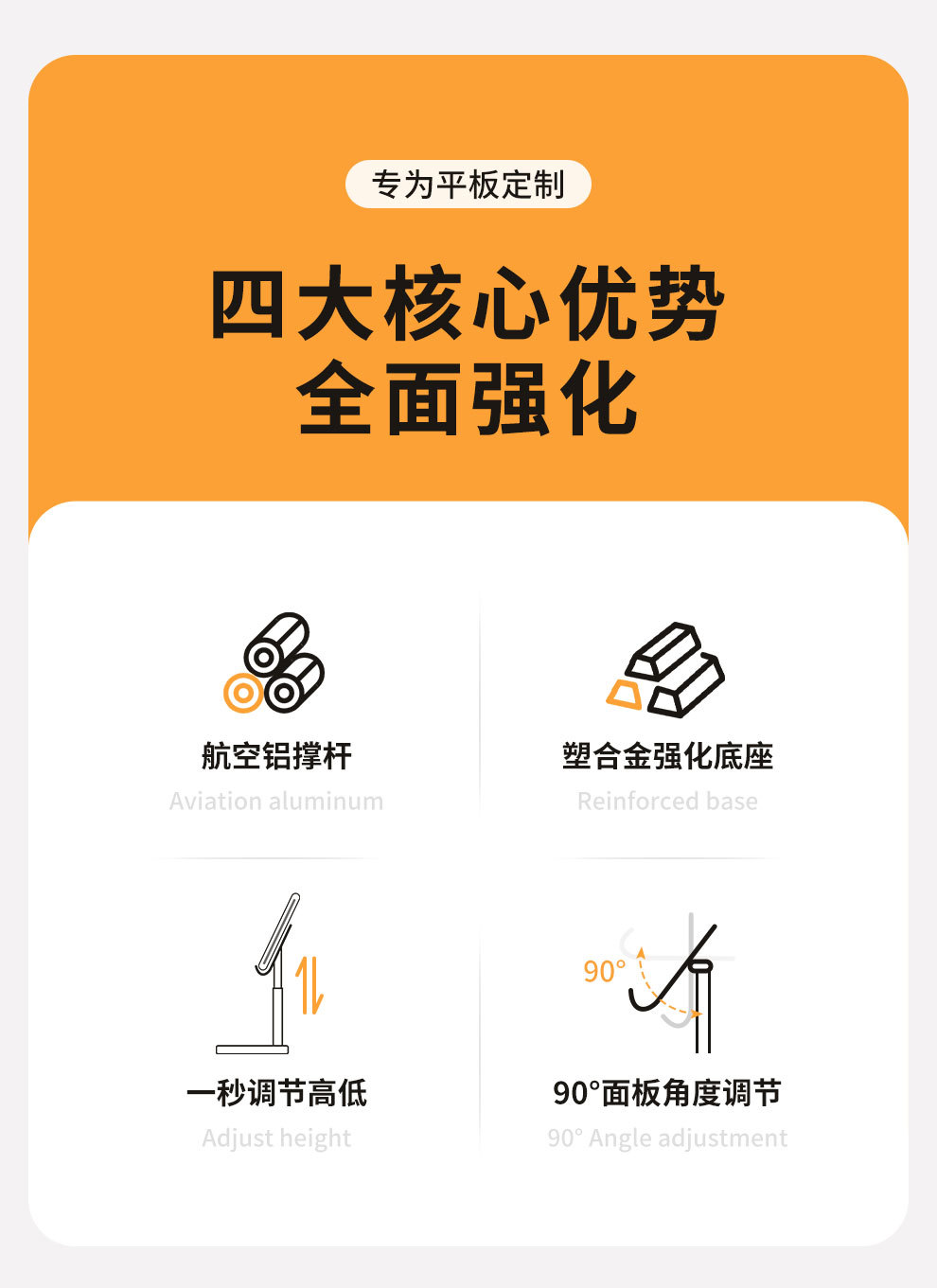 专为平板定制

四大核心优势
全面强化

航空铝撑杆
Aviation aluminum

塑合金强化底座
Reinforced base

一秒调节高低
Adjust height

90°

90°面板角度调节
90° Angle adjustment