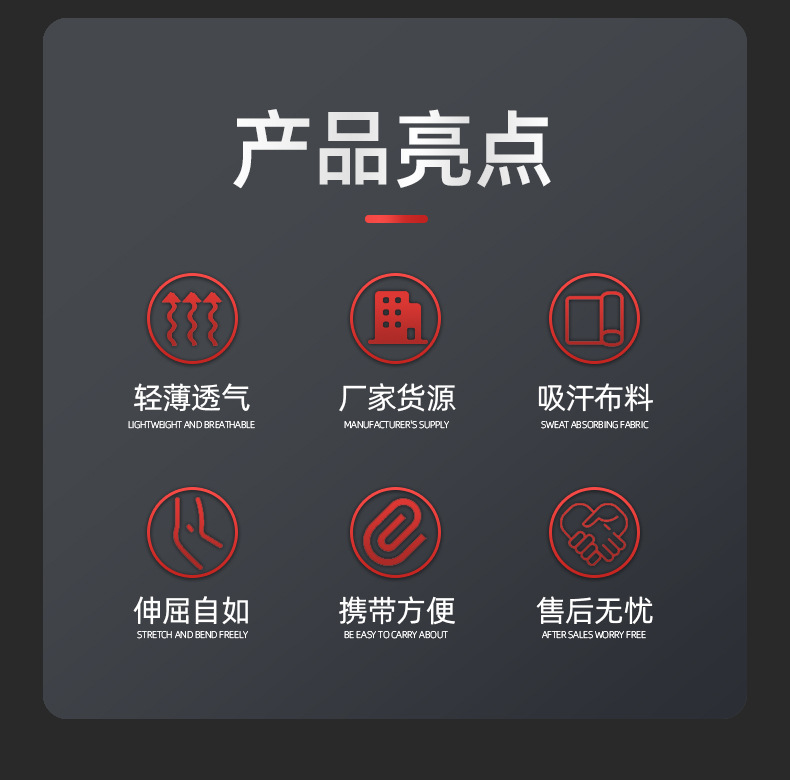 产品亮点

轻薄透气
LIGHTWEIGHT AND BREATHABLE

厂家货源
MANUFACTURER'S SUPPLY

吸汗布料
SWEAT ABSORBING FABRIC

伸屈自如
STRETCH AND BEND FREELY

携带方便
BE EASY TO CARRY ABOUT

售后无忧
AFTER SALES WORRY FREE