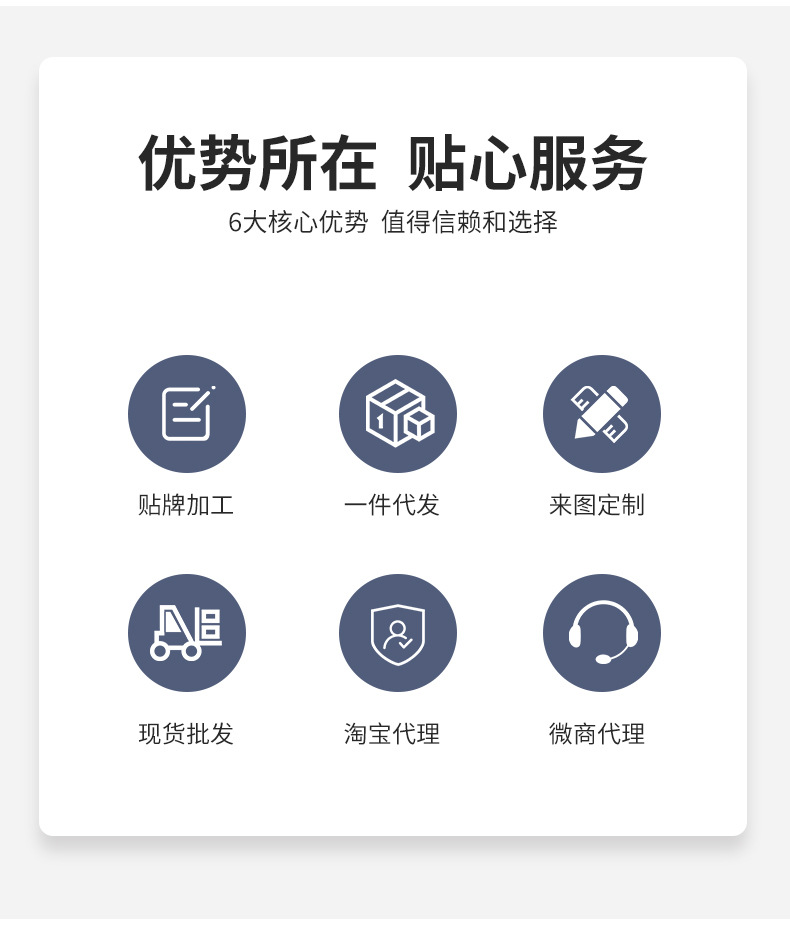 优势所在 贴心服务

6大核心优势 值得信赖和选择

贴牌加工

一件代发

来图定制

现货批发

淘宝代理

微商代理