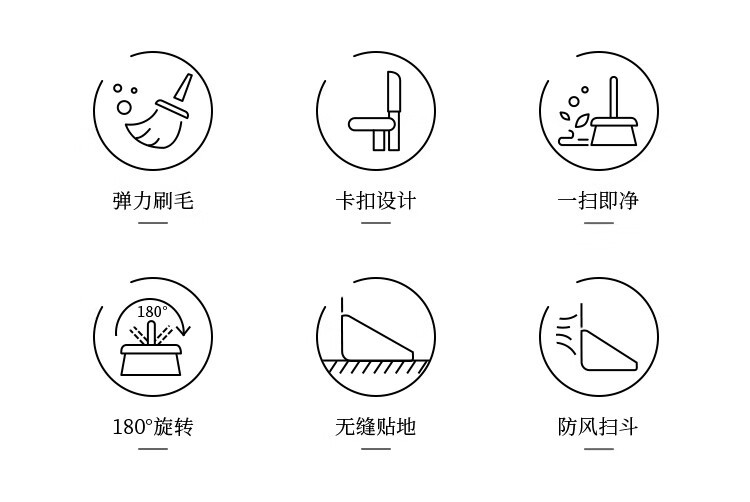 弹力刷毛

卡扣设计

一扫即净

180°

180°旋转

无缝贴地

防风扫斗