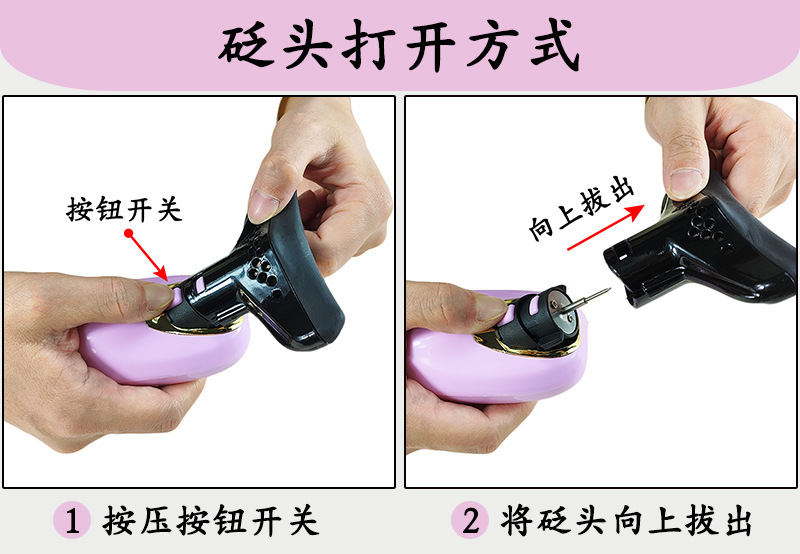 砭头打开方式

按钮开关

向上拔出

1 按压按钮开关

2 将砭头向上拔出