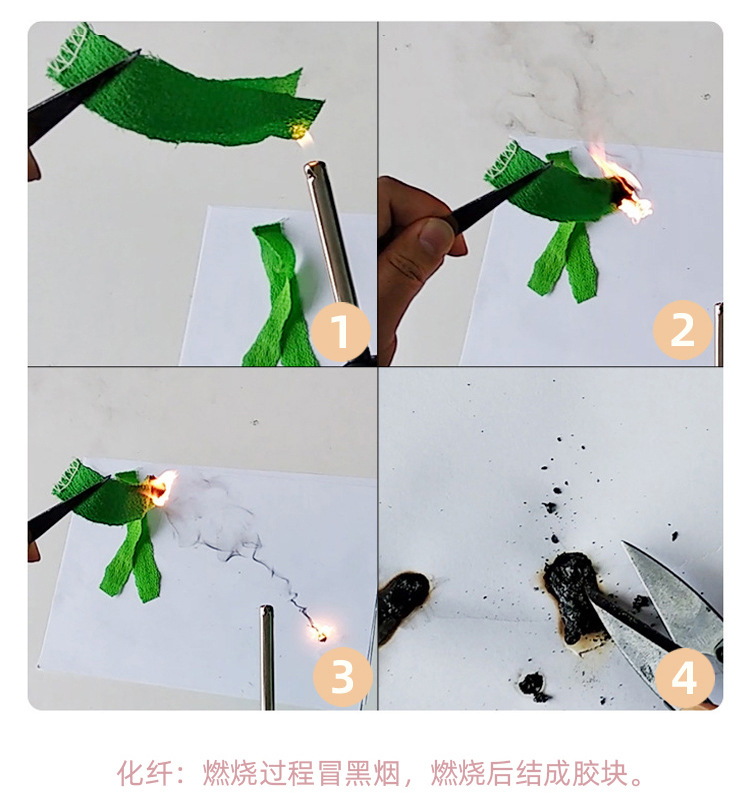 1
2
3
4
化纤：燃烧过程冒黑烟，燃烧后结成胶块。