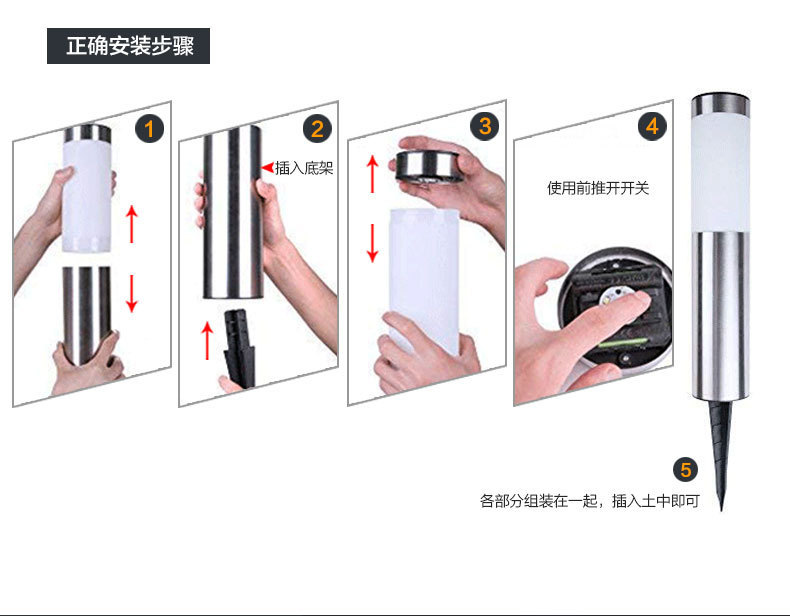 正确安装步骤

1

2

插入底架

3

4

使用前推开开关

5

各部分组装在一起，插入土中即可