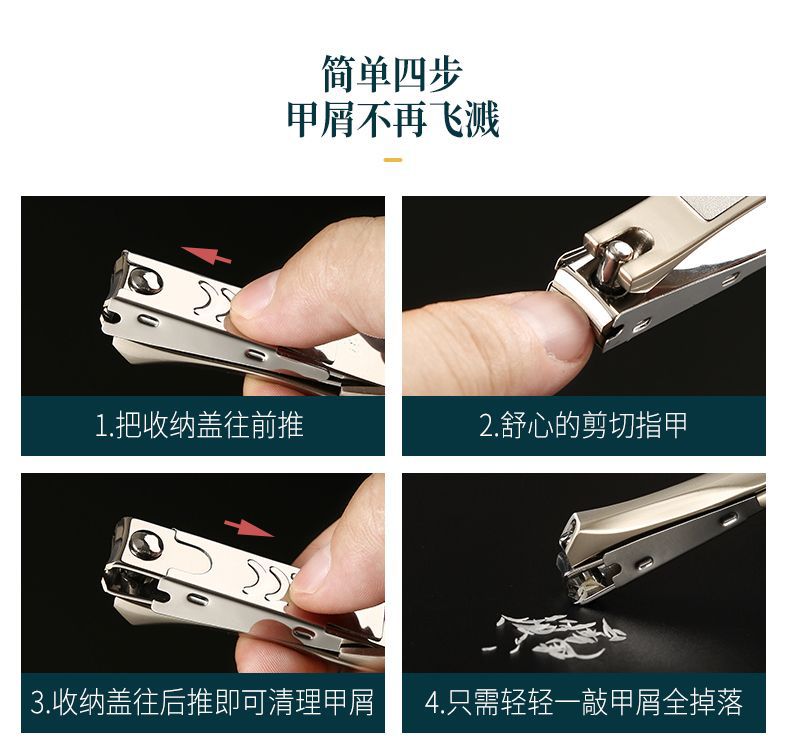 简单四步
甲屑不再飞溅

1.把收纳盖往前推

2.舒心的剪切指甲

3.收纳盖往后推即可清理甲屑

4.只需轻轻一敲甲屑全掉落