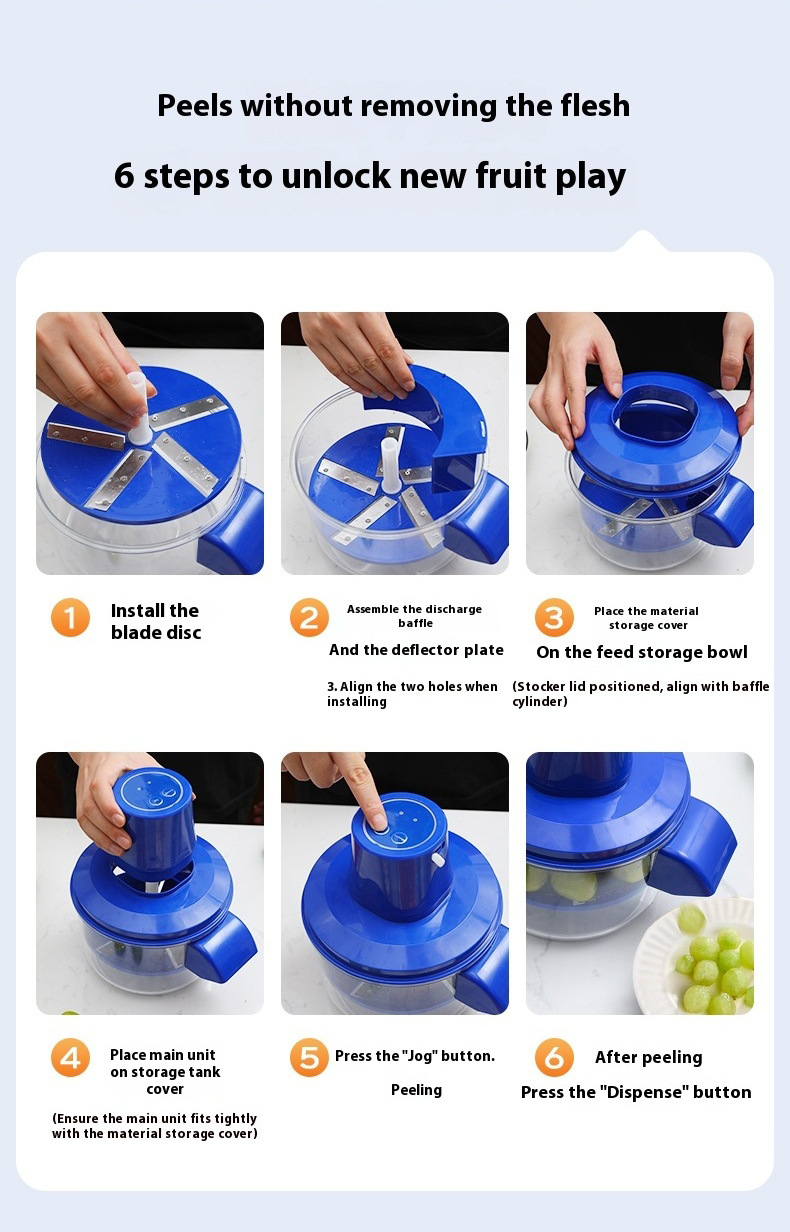 Peels without removing the flesh

6 steps to unlock new fruit play

1 Install the blade disc

2 Assemble the discharge baffle

And the deflector plate

3. Align the two holes when installing

3 Place the material storage cover

On the feed storage bowl

(Stocker lid positioned, align with baffle cylinder)

4 Place main unit on storage tank cover

(Ensure the main unit fits tightly with the material storage cover)

5 Press the "Jog" button.

Peeling

6 After peeling

Press the "Dispense" button