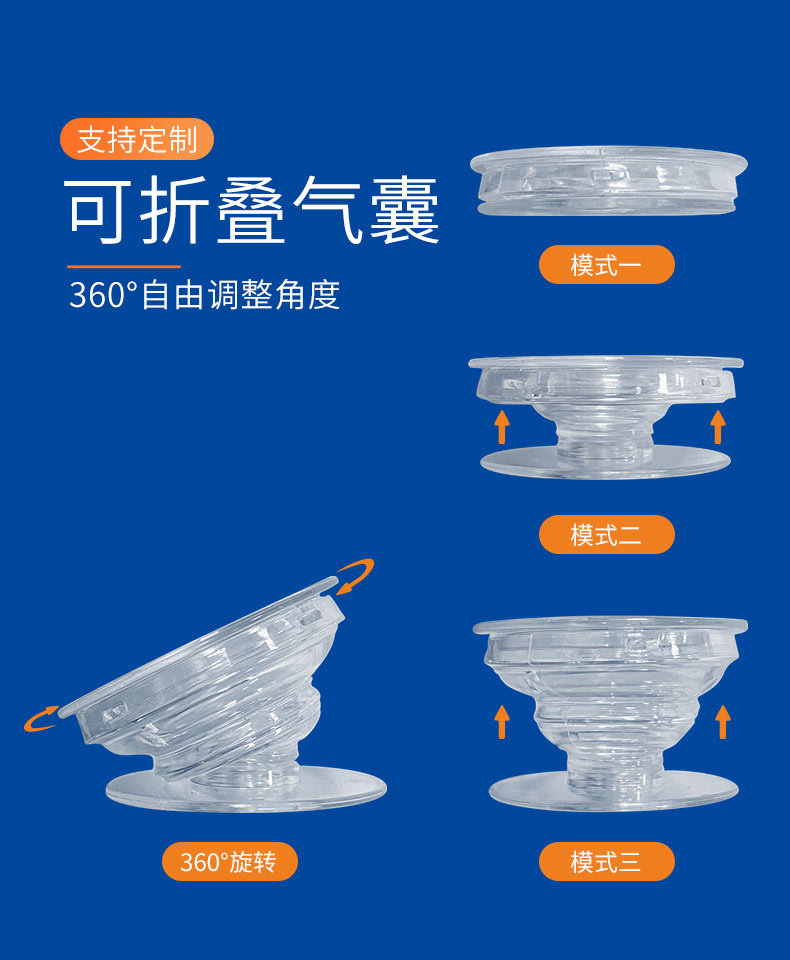 支持定制

可折叠气囊

360°自由调整角度

模式一

模式二

360°旋转

模式三