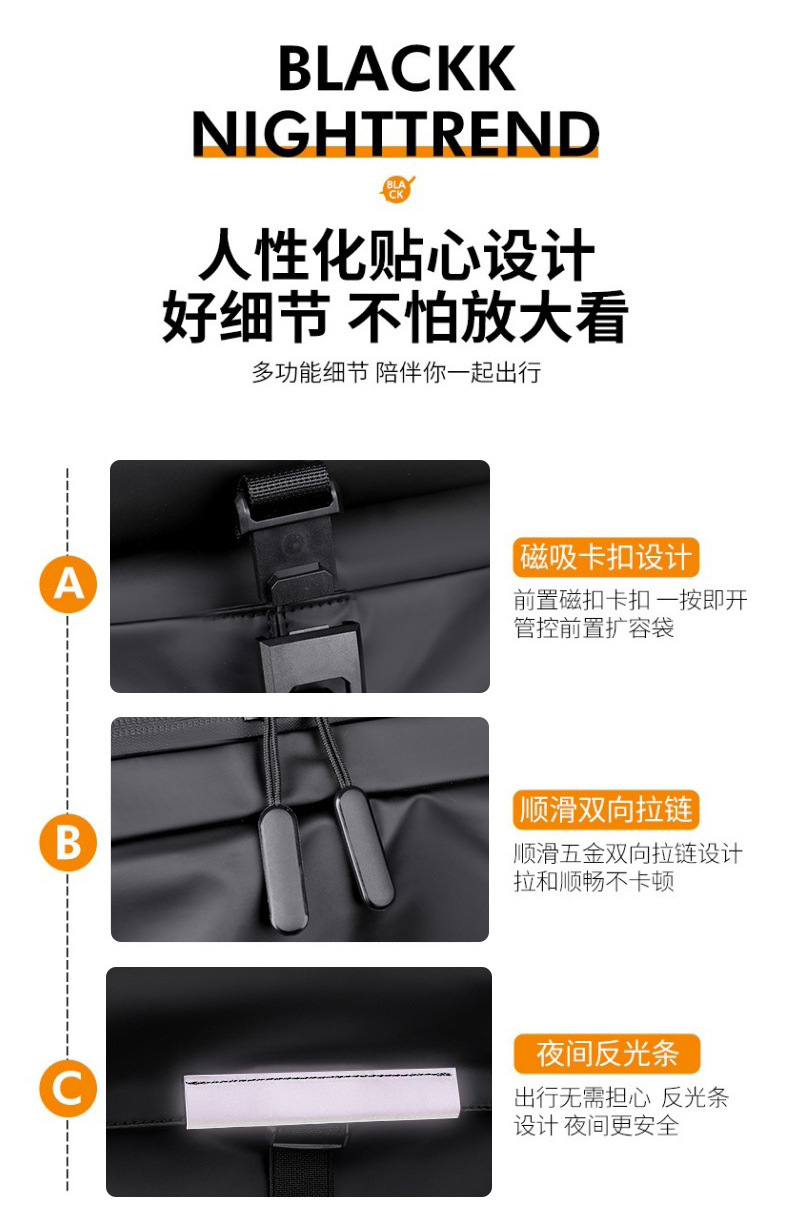 BLACKK
NIGHTTREND

BLA
CK

人性化贴心设计
好细节 不怕放大看

多功能细节 陪伴你一起出行

A

磁吸卡扣设计

前置磁扣卡扣 一按即开
管控前置扩容袋

B

顺滑双向拉链

顺滑五金双向拉链设计
拉和顺畅不卡顿

C

夜间反光条

出行无需担心 反光条
设计 夜间更安全