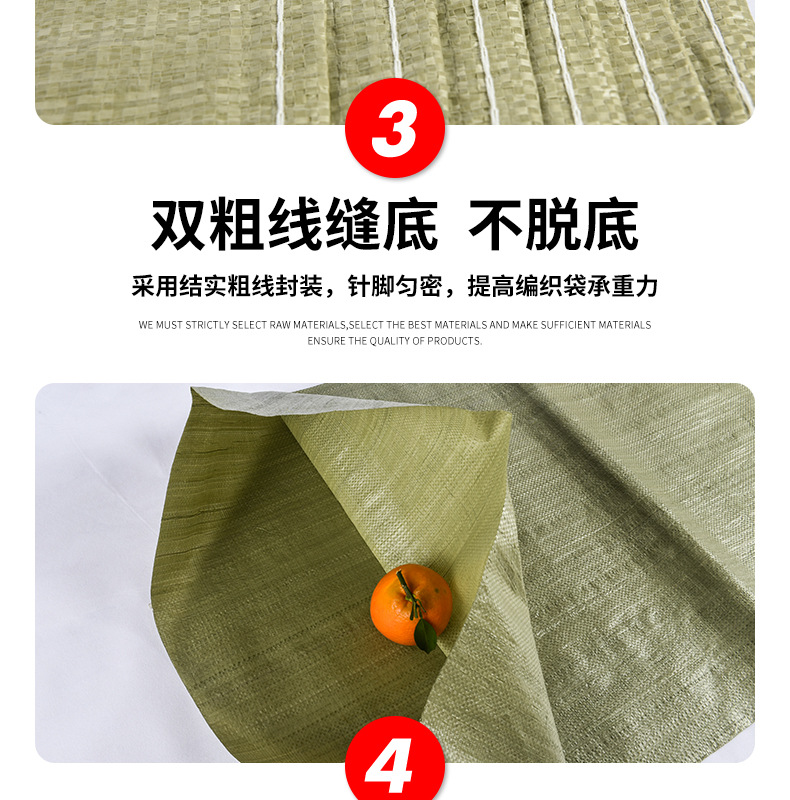 3

双粗线缝底 不脱底

采用结实粗线封装，针脚匀密，提高编织袋承重力

WE MUST STRICTLY SELECT RAW MATERIALS,SELECT THE BEST MATERIALS AND MAKE SUFFICIENT MATERIALS ENSURE THE QUALITY OF PRODUCTS.

4