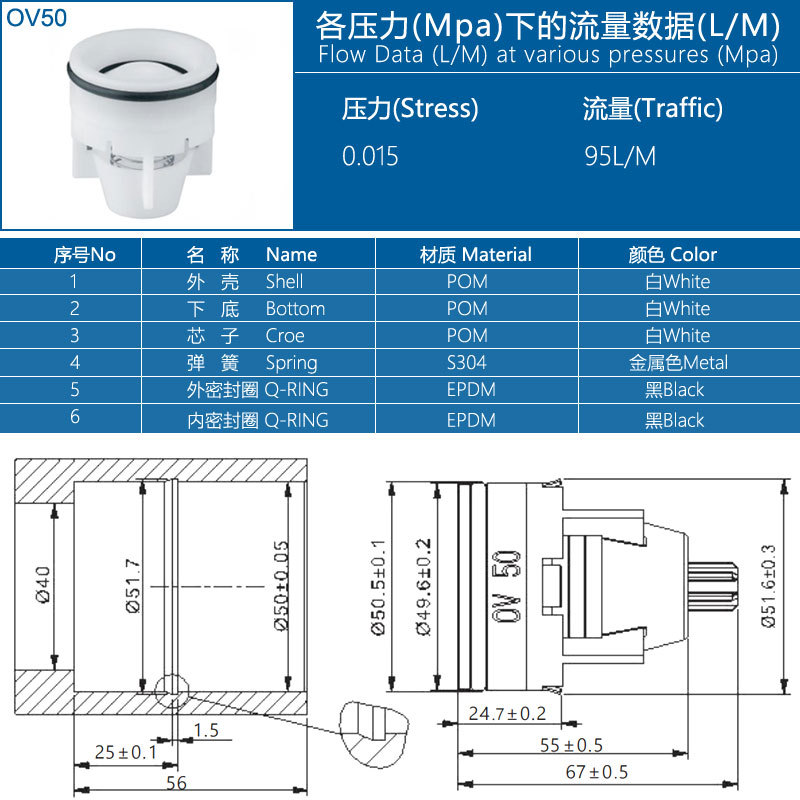 OV50

各压力(Mpa)下的流量数据(L/M)
Flow Data (L/M) at various pressures (Mpa)

| 压力(Stress) | 流量(Traffic) |
|---|---|
| 0.015 | 95L/M |

| 序号No | 名 称 Name | 材质 Material | 颜色 Color |
|---|---|---|---|
| 1 | 外 壳 Shell | POM | 白White |
| 2 | 下 底 Bottom | POM | 白White |
| 3 | 芯 子 Croe | POM | 白White |
| 4 | 弹 簧 Spring | S304 | 金属色Metal |
| 5 | 外密封圈 Q-RING | EPDM | 黑Black |
| 6 | 内密封圈 Q-RING | EPDM | 黑Black |

Ø40
Ø51.7
Ø50±0.05
1.5
25±0.1
56
Ø50.5±0.1
Ø49.6±0.2
OW 50
Ø51.6±0.3
24.7±0.2
55±0.5
67±0.5