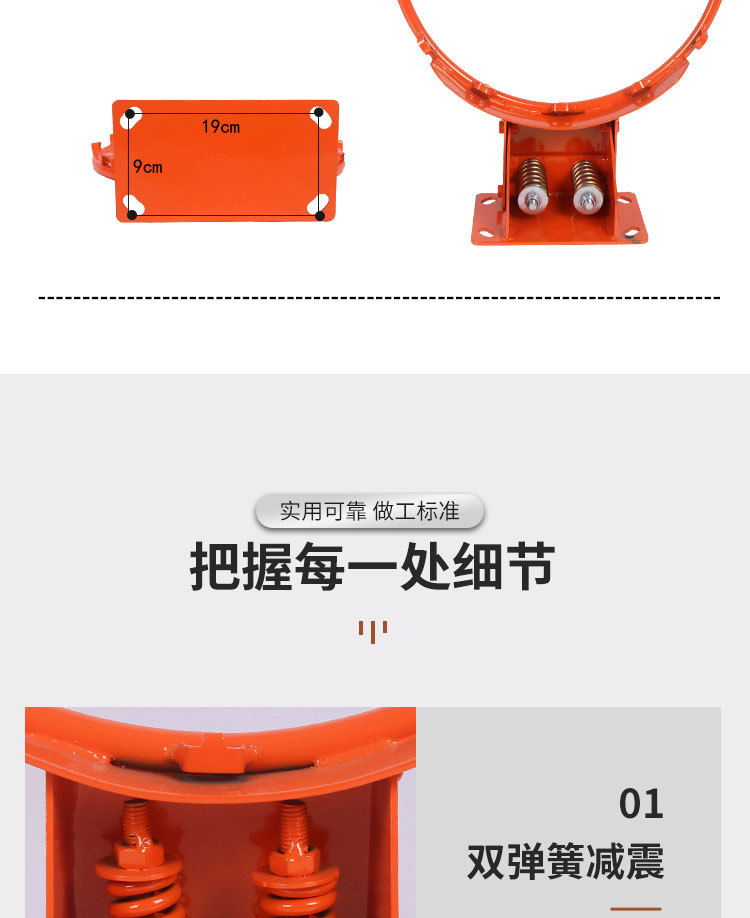 19cm

9cm

实用可靠 做工标准

把握每一处细节

01

双弹簧减震