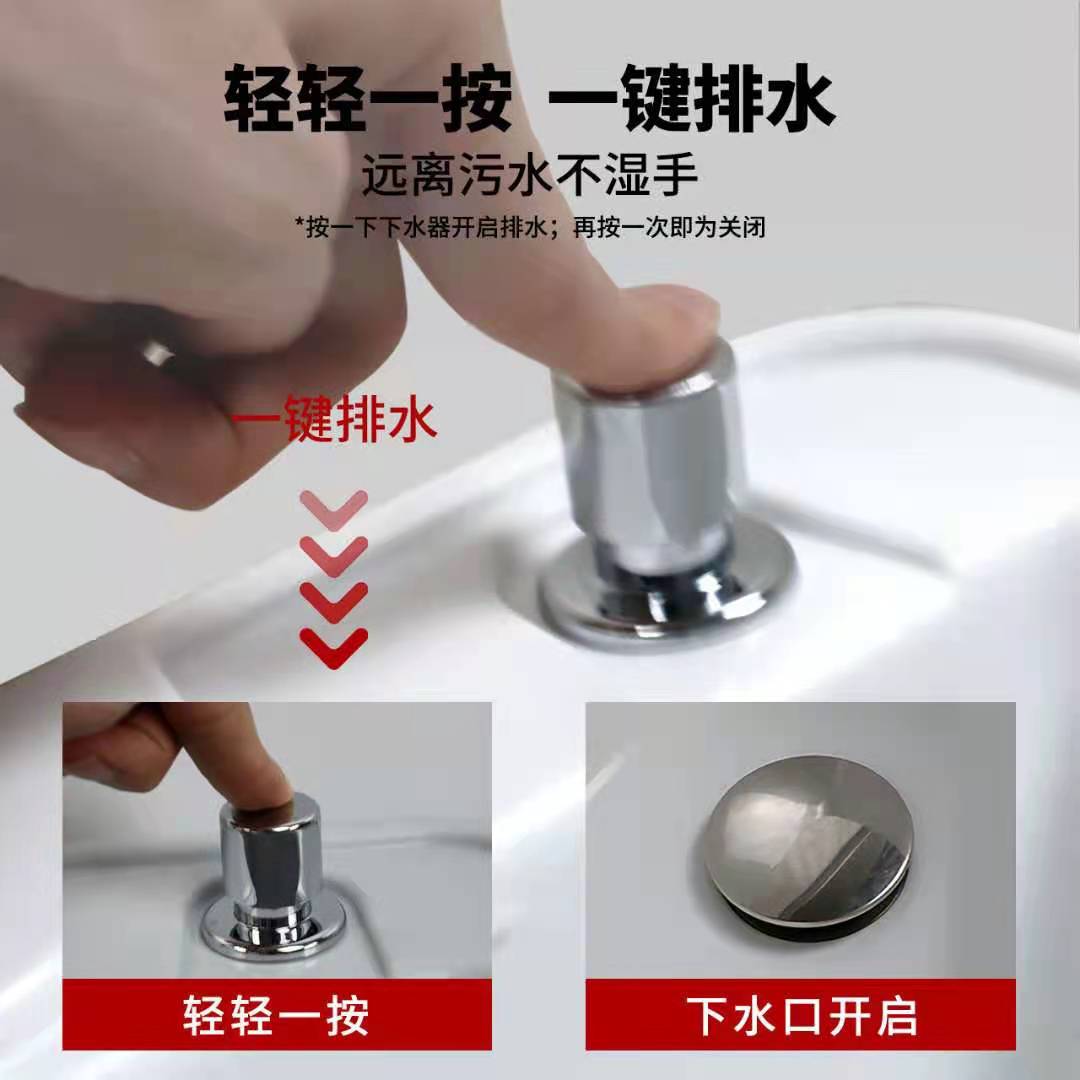 轻轻一按 一键排水

远离污水不湿手

*按一下下水器开启排水；再按一次即为关闭

一键排水

轻轻一按

下水口开启