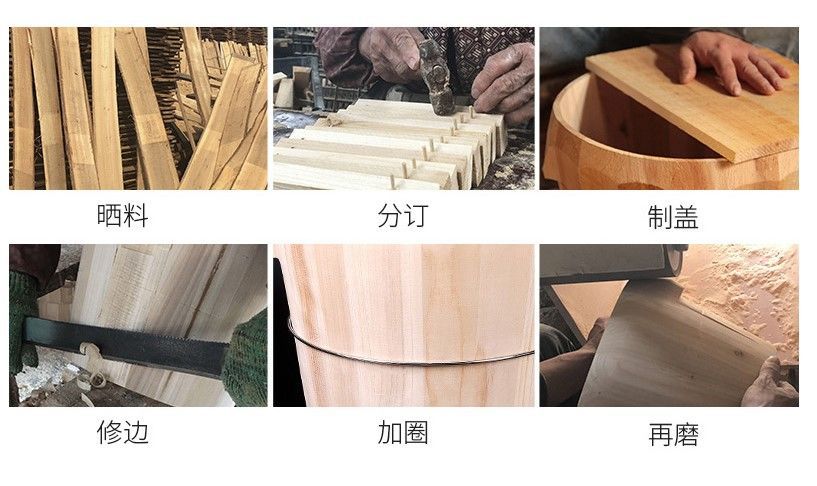 晒料

分订

制盖

修边

加圈

再磨