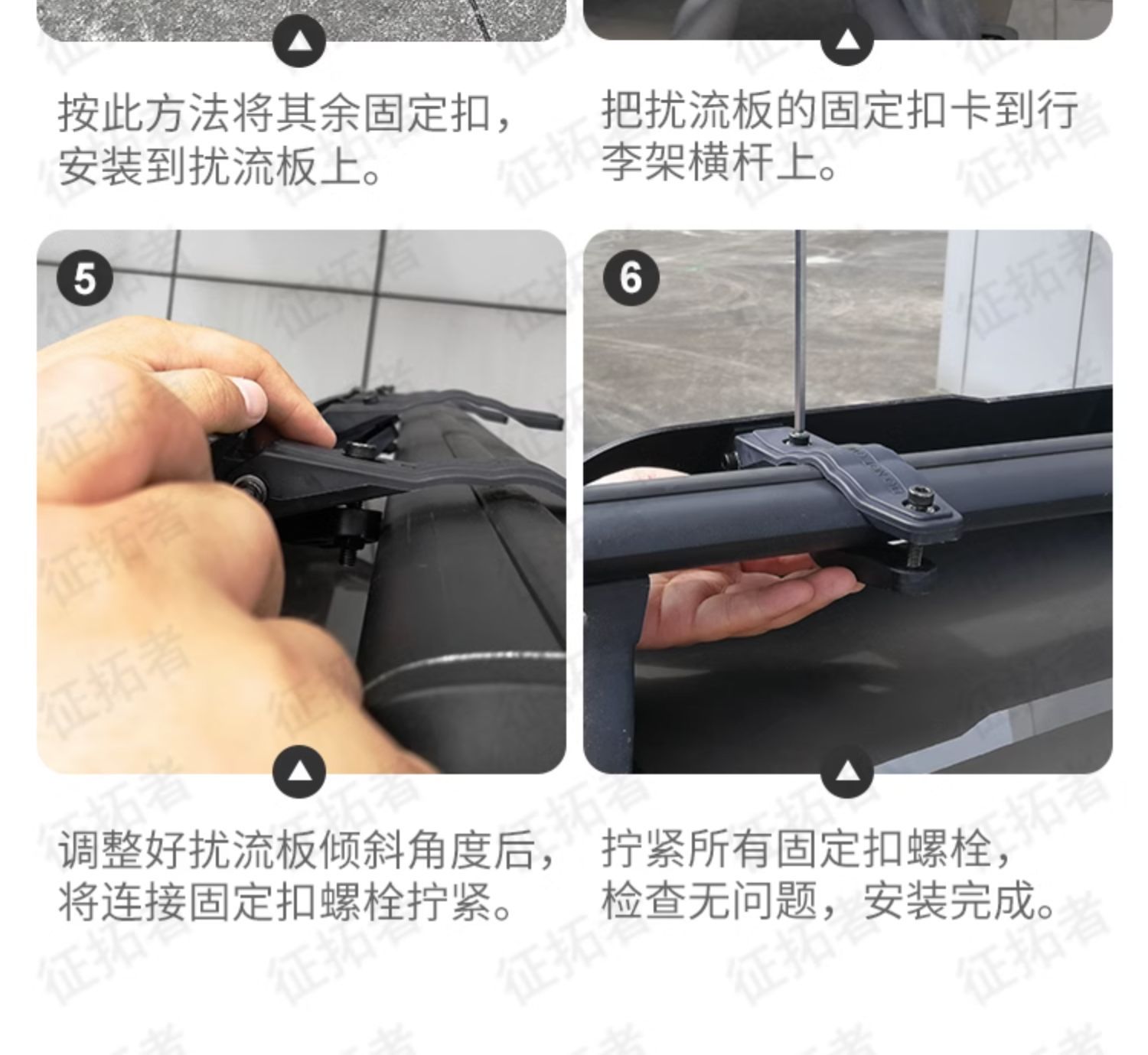 按此方法将其余固定扣，安装到扰流板上。

把扰流板的固定扣卡到行李架横杆上。

5

6

调整好扰流板倾斜角度后，将连接固定扣螺栓拧紧。

拧紧所有固定扣螺栓，检查无问题，安装完成。

征拓者