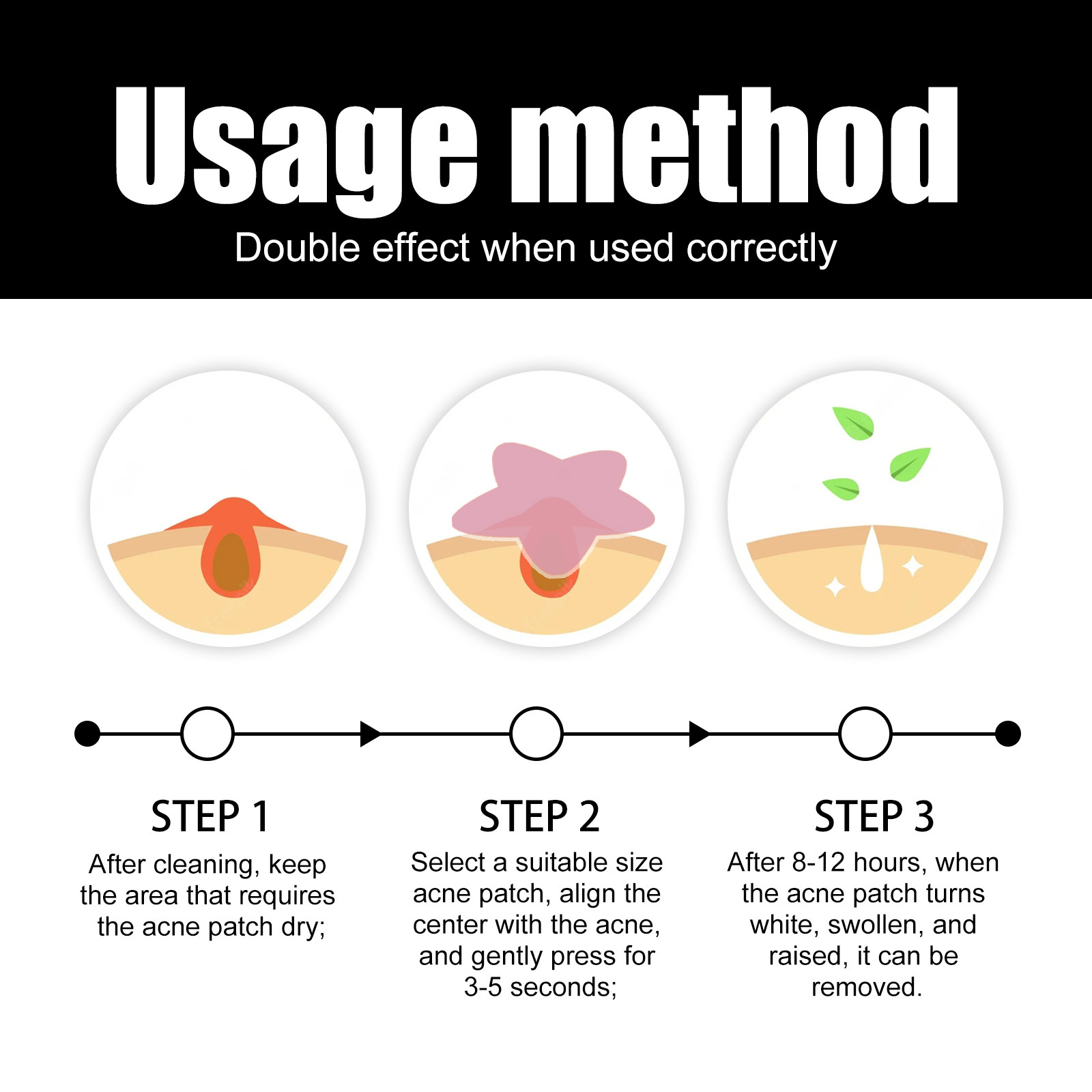 Usage method
Double effect when used correctly

STEP 1
After cleaning, keep the area that requires the acne patch dry;

STEP 2
Select a suitable size acne patch, align the center with the acne, and gently press for 3-5 seconds;

STEP 3
After 8-12 hours, when the acne patch turns white, swollen, and raised, it can be removed.