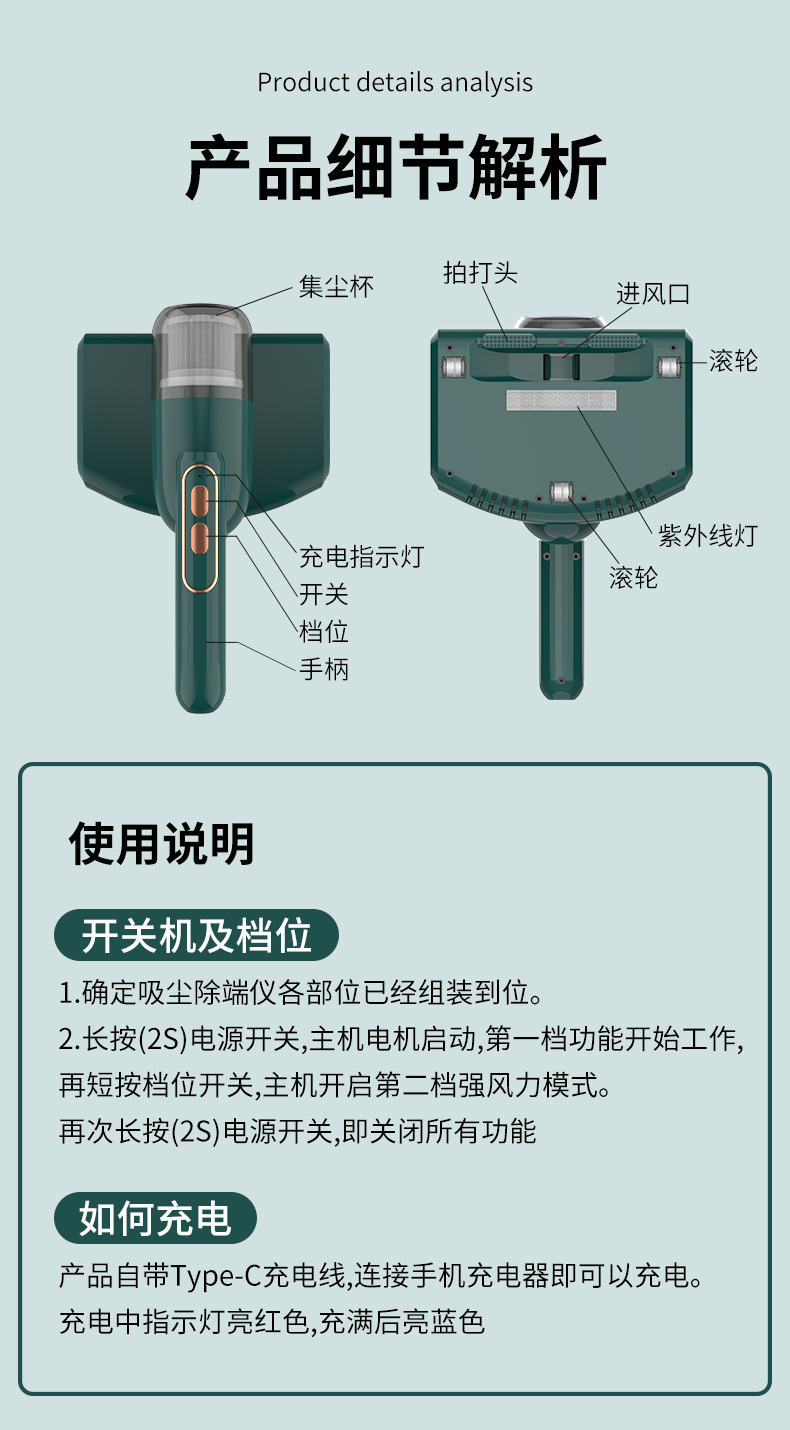 Product details analysis

产品细节解析

集尘杯

充电指示灯

开关

档位

手柄

拍打头

进风口

滚轮

紫外线灯

滚轮

使用说明

开关机及档位

1.确定吸尘除端仪各部位已经组装到位。

2.长按(2S)电源开关,主机电机启动,第一档功能开始工作,再短按档位开关,主机开启第二档强风力模式。

再次长按(2S)电源开关,即关闭所有功能

如何充电

产品自带Type-C充电线,连接手机充电器即可以充电。

充电中指示灯亮红色,充满后亮蓝色