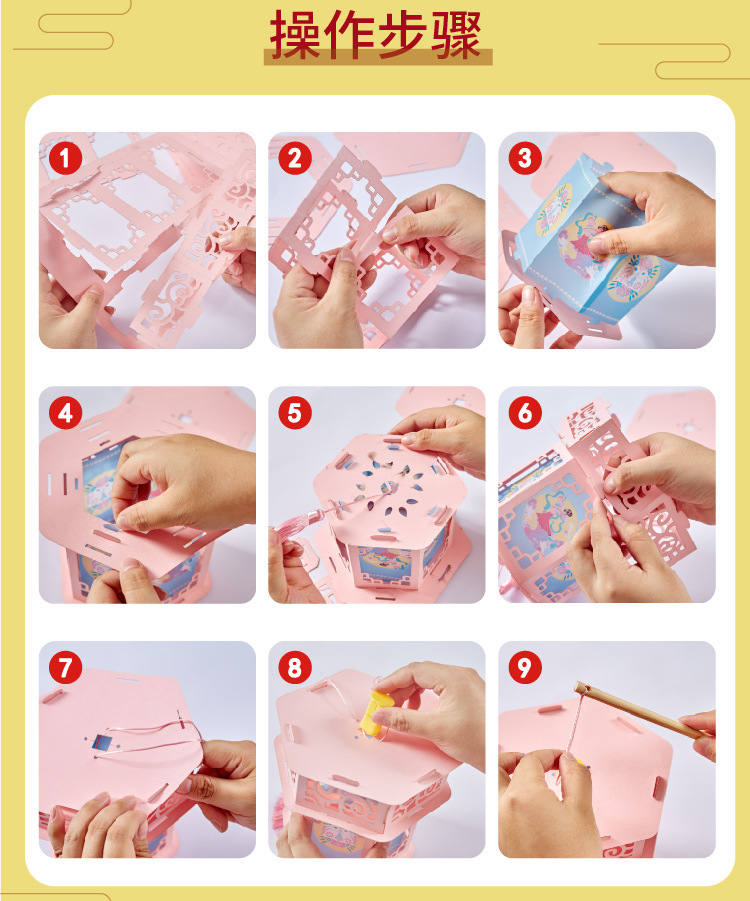 操作步骤

1

2

3

4

5

6

7

8

9