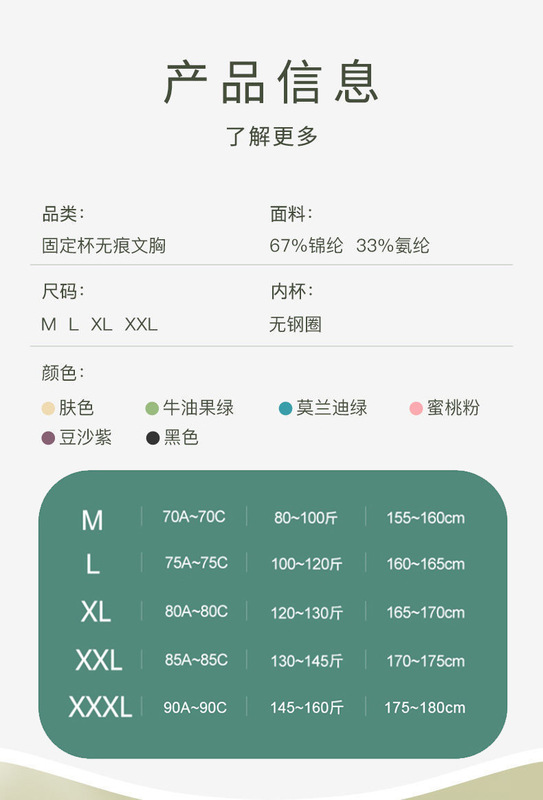 产品信息

了解更多

品类：
固定杯无痕文胸

面料：
67%锦纶 33%氨纶

尺码：
M L XL XXL

内杯：
无钢圈

颜色：
• 肤色 • 牛油果绿 • 莫兰迪绿 • 蜜桃粉
• 豆沙紫 • 黑色

| M | 70A~70C | 80~100斤 | 155~160cm |
|---|---|---|---|
| L | 75A~75C | 100~120斤 | 160~165cm |
| XL | 80A~80C | 120~130斤 | 165~170cm |
| XXL | 85A~85C | 130~145斤 | 170~175cm |
| XXXL | 90A~90C | 145~160斤 | 175~180cm |