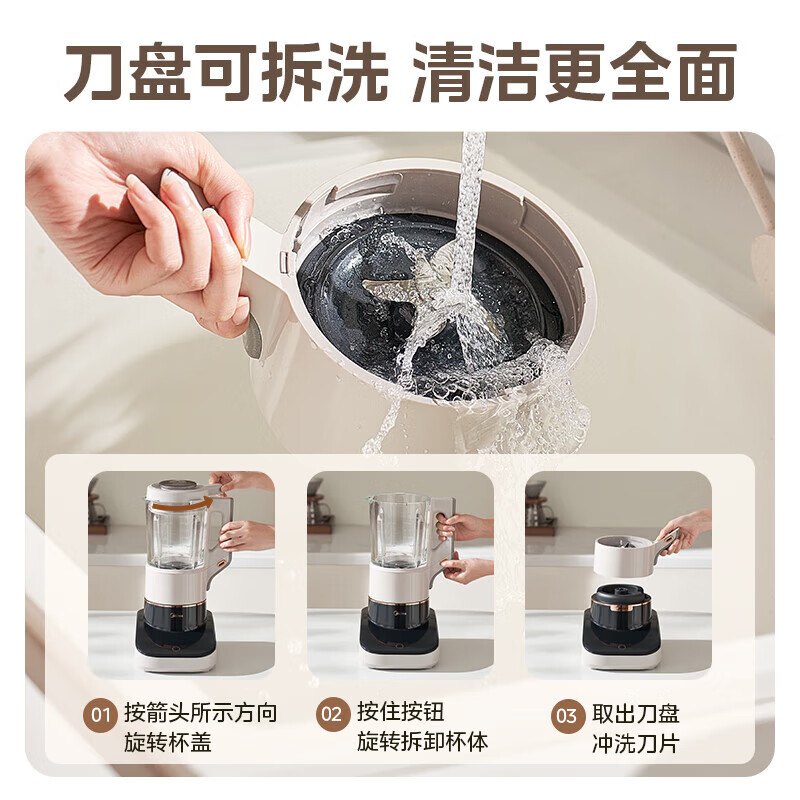 刀盘可拆洗 清洁更全面

01 按箭头所示方向旋转杯盖

02 按住按钮旋转拆卸杯体

03 取出刀盘冲洗刀片