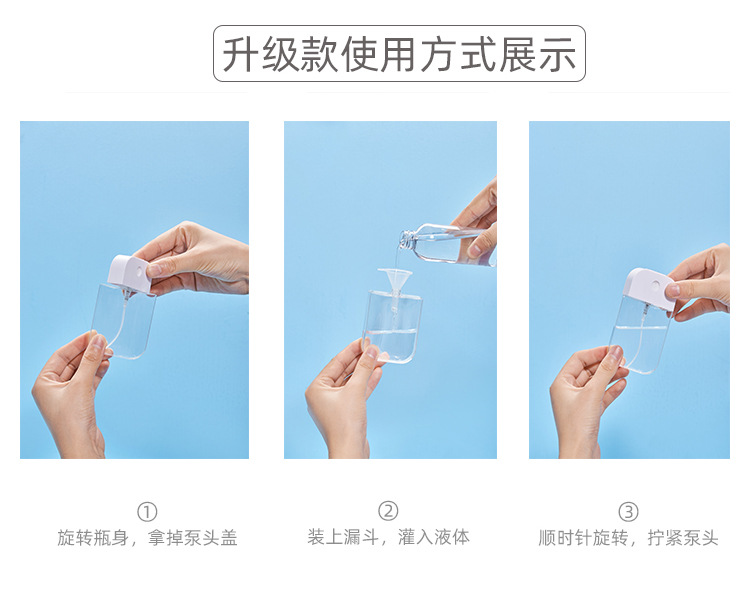 升级款使用方式展示

①
旋转瓶身，拿掉泵头盖

②
装上漏斗，灌入液体

③
顺时针旋转，拧紧泵头