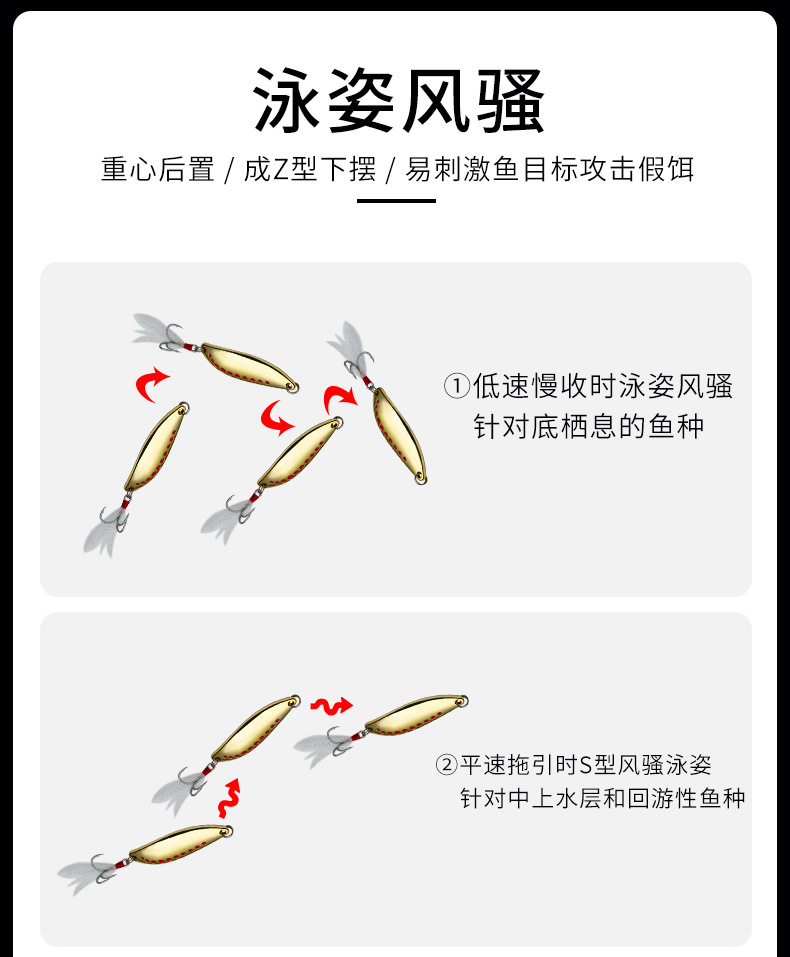 泳姿风骚

重心后置 / 成Z型下摆 / 易刺激鱼目标攻击假饵

①低速慢收时泳姿风骚
针对底栖息的鱼种

②平速拖引时S型风骚泳姿
针对中上水层和回游性鱼种