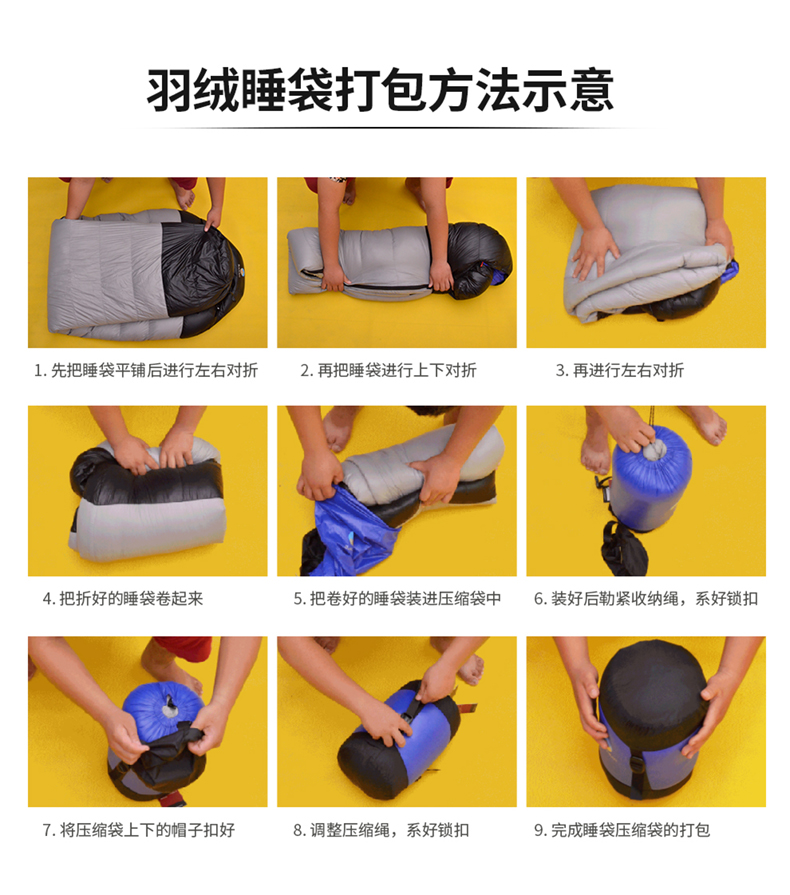 羽绒睡袋打包方法示意

1. 先把睡袋平铺后进行左右对折

2. 再把睡袋进行上下对折

3. 再进行左右对折

4. 把折好的睡袋卷起来

5. 把卷好的睡袋装进压缩袋中

6. 装好后勒紧收纳绳，系好锁扣

7. 将压缩袋上下的帽子扣好

8. 调整压缩绳，系好锁扣

9. 完成睡袋压缩袋的打包