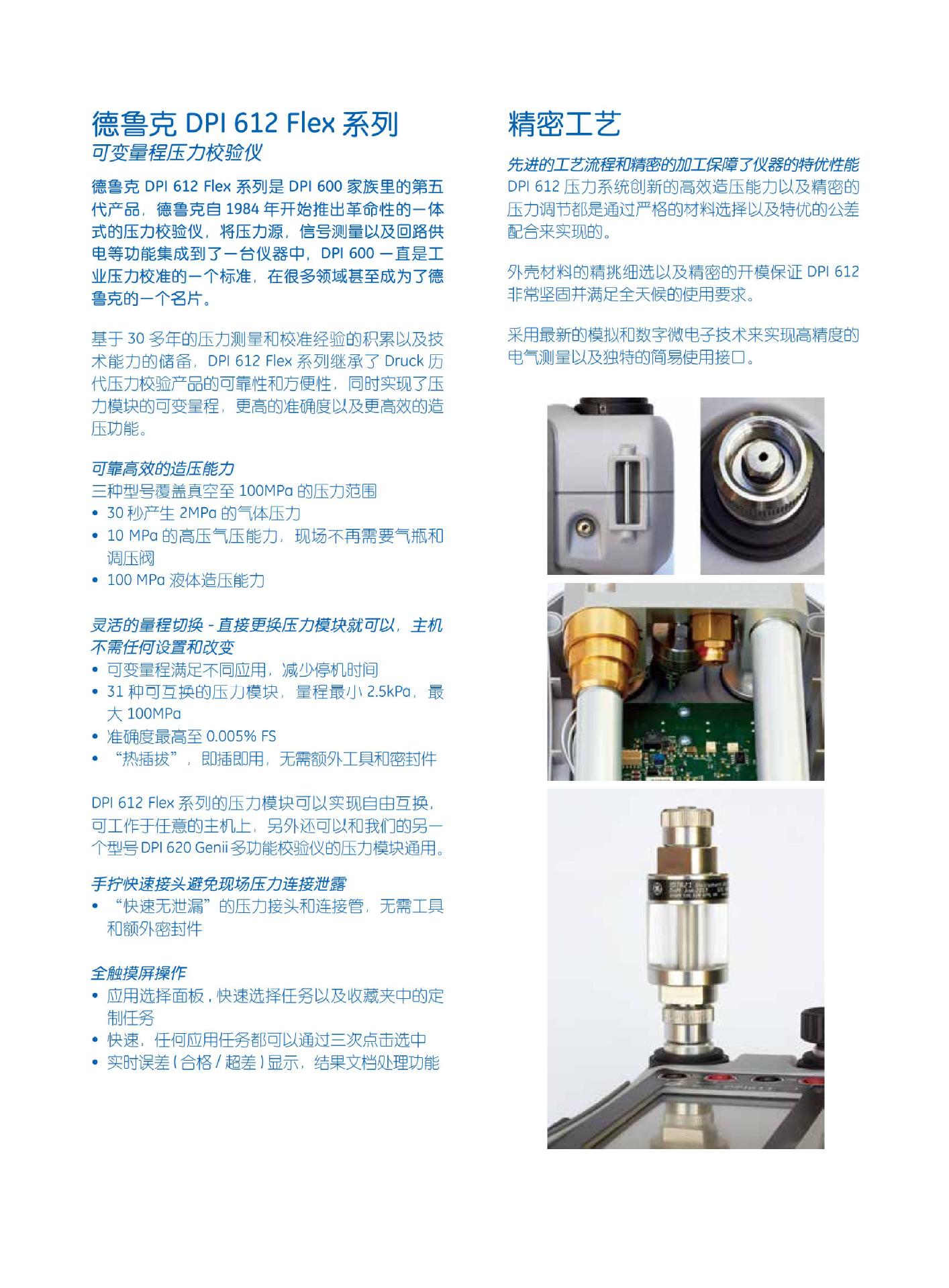 德鲁克 DPI 612 Flex 系列
可变量程压力校验仪

德鲁克 DPI 612 Flex 系列是 DPI 600 家族里的第五代产品，德鲁克自 1984 年开始推出革命性的一体式的压力校验仪，将压力源，信号测量以及回路供电等功能集成到了一台仪器中，DPI 600 一直是工业压力校准的一个标准，在很多领域甚至成为了德鲁克的一个名片。

基于 30 多年的压力测量和校准经验的积累以及技术能力的储备，DPI 612 Flex 系列继承了 Druck 历代压力校验产品的可靠性和方便性，同时实现了压力模块的可变量程，更高的准确度以及更高效的造压功能。

可靠高效的造压能力
三种型号覆盖真空至 100MPa 的压力范围
• 30 秒产生 2MPa 的气体压力
• 10 MPa 的高压气压能力，现场不再需要气瓶和调压阀
• 100 MPa 液体造压能力

灵活的量程切换 - 直接更换压力模块就可以，主机不需任何设置和改变
• 可变量程满足不同应用，减少停机时间
• 31 种可互换的压力模块，量程最小 2.5kPa，最大 100MPa
• 准确度最高至 0.005% FS
• “热插拔”，即插即用，无需额外工具和密封件

DPI 612 Flex 系列的压力模块可以实现自由互换，可工作于任意的主机上，另外还可以和我们的另一个型号 DPI 620 Genii 多功能校验仪的压力模块通用。

手拧快速接头避免现场压力连接泄露
• “快速无泄漏”的压力接头和连接管，无需工具和额外密封件

全触摸屏操作
• 应用选择面板，快速选择任务以及收藏夹中的定制任务
• 快速，任何应用任务都可以通过三次点击选中
• 实时误差（合格 / 超差）显示，结果文档处理功能

精密工艺

先进的工艺流程和精密的加工保障了仪器的特优性能
DPI 612 压力系统创新的高效造压能力以及精密的压力调节都是通过严格的材料选择以及特优的公差配合来实现的。

外壳材料的精挑细选以及精密的开模保证 DPI 612 非常坚固并满足全天候的使用要求。

采用最新的模拟和数字微电子技术来实现高精度的电气测量以及独特的简易使用接口。