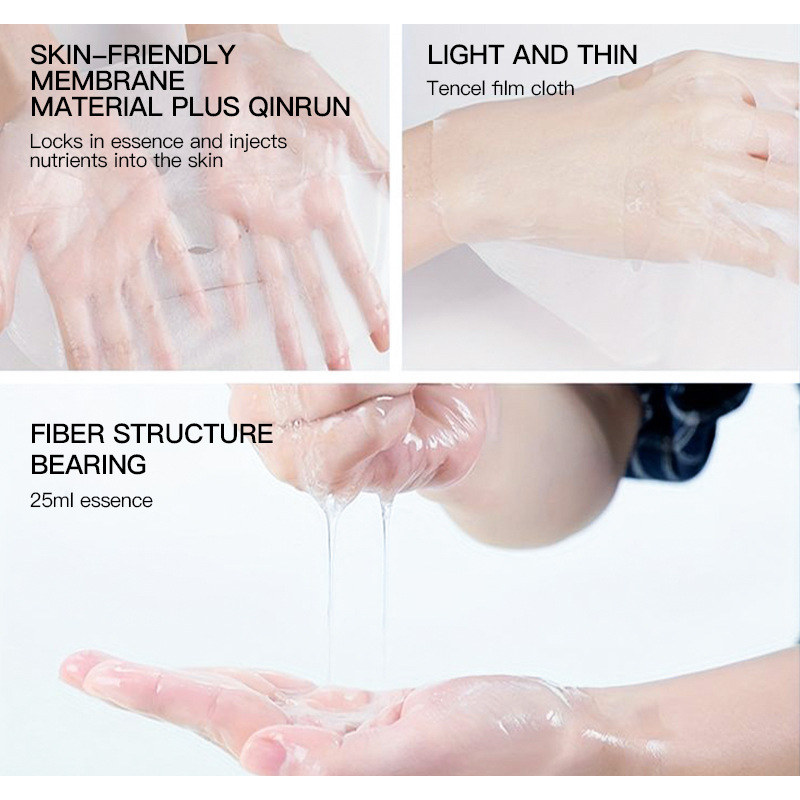 SKIN–FRIENDLY MEMBRANE MATERIAL PLUS QINRUN

Locks in essence and injects nutrients into the skin

LIGHT AND THIN

Tencel film cloth

FIBER STRUCTURE BEARING

25ml essence