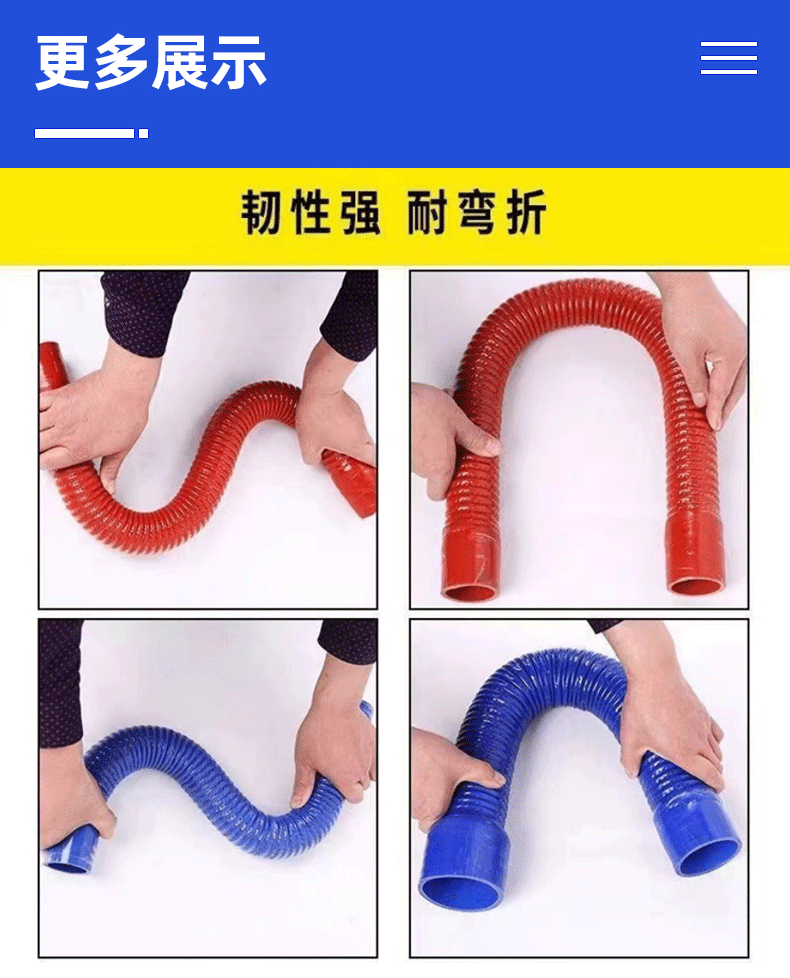 更多展示

韧性强 耐弯折