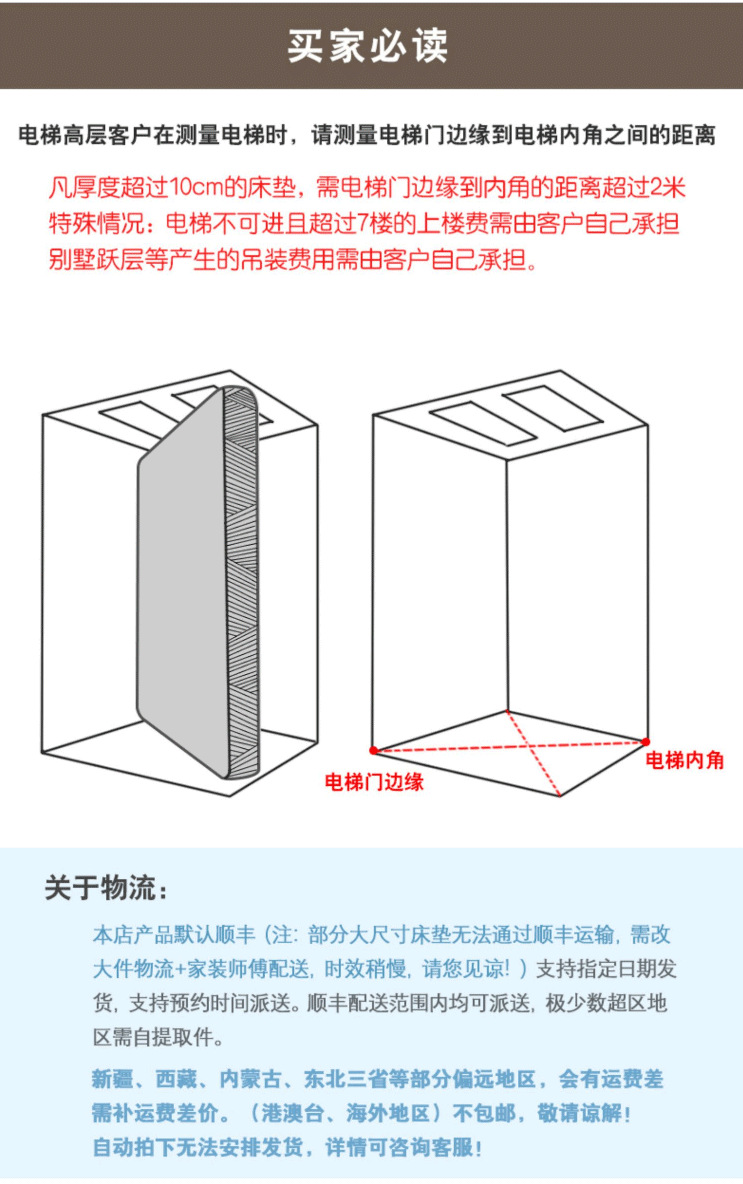 买家必读

电梯高层客户在测量电梯时，请测量电梯门边缘到电梯内角之间的距离

凡厚度超过10cm的床垫，需电梯门边缘到内角的距离超过2米
特殊情况：电梯不可进且超过7楼的上楼费需由客户自己承担
别墅跃层等产生的吊装费用需由客户自己承担。

电梯门边缘
电梯内角

关于物流：

本店产品默认顺丰（注：部分大尺寸床垫无法通过顺丰运输，需改大件物流+家装师傅配送，时效稍慢，请您见谅！）支持指定日期发货，支持预约时间派送。顺丰配送范围内均可派送，极少数超区地区需自提取件。

新疆、西藏、内蒙古、东北三省等部分偏远地区，会有运费差需补运费差价。（港澳台、海外地区）不包邮，敬请谅解！
自动拍下无法安排发货，详情可咨询客服！