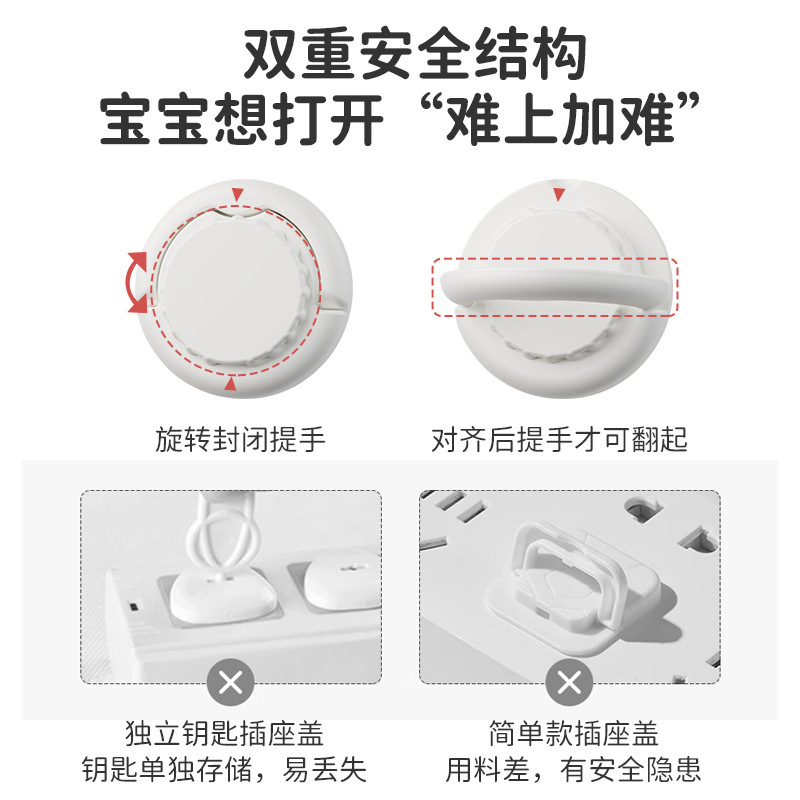 双重安全结构
宝宝想打开“难上加难”

旋转封闭提手

对齐后提手才可翻起

独立钥匙插座盖
钥匙单独存储，易丢失

简单款插座盖
用料差，有安全隐患