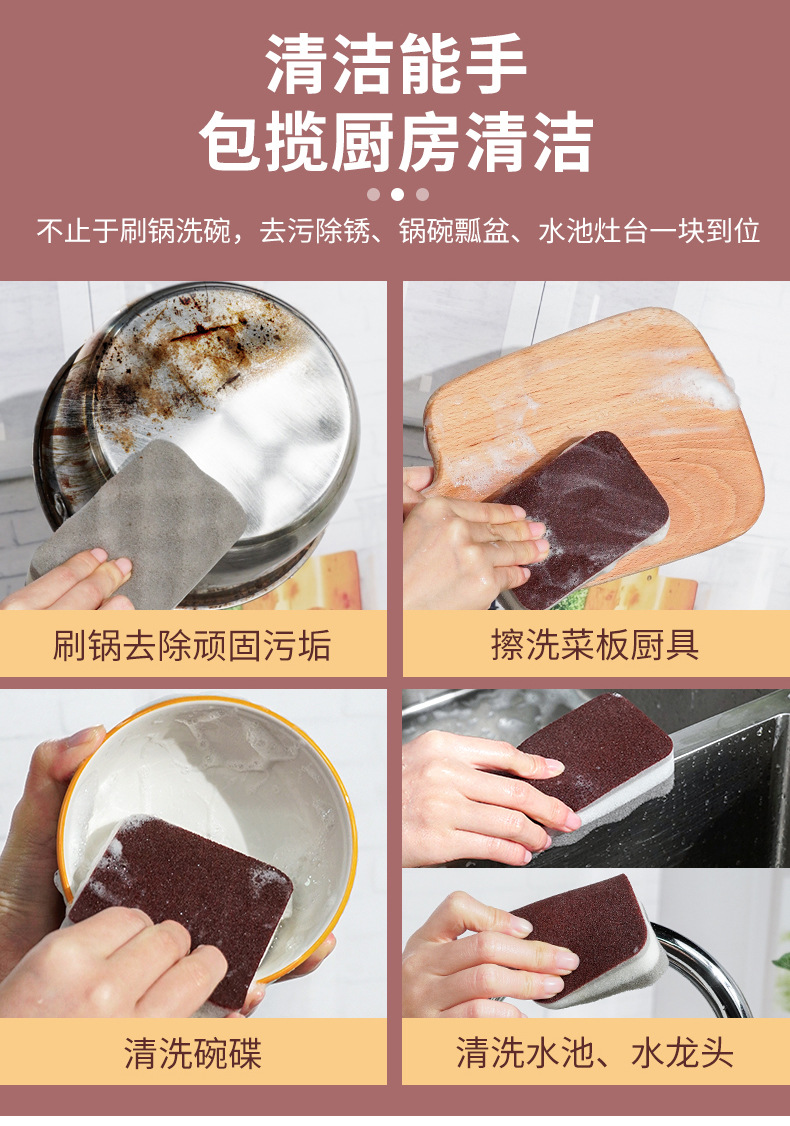 清洁能手
包揽厨房清洁

不止于刷锅洗碗，去污除锈、锅碗瓢盆、水池灶台一块到位

刷锅去除顽固污垢

擦洗菜板厨具

清洗碗碟

清洗水池、水龙头