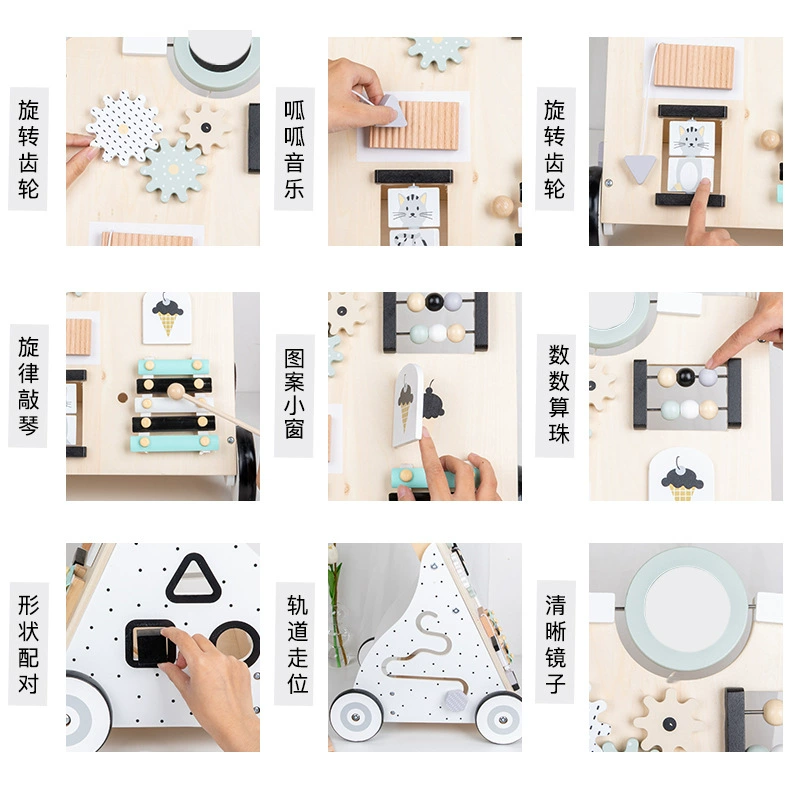 旋转齿轮

呱呱音乐

旋转齿轮

旋律敲琴

图案小窗

数数算珠

形状配对

轨道走位

清晰镜子