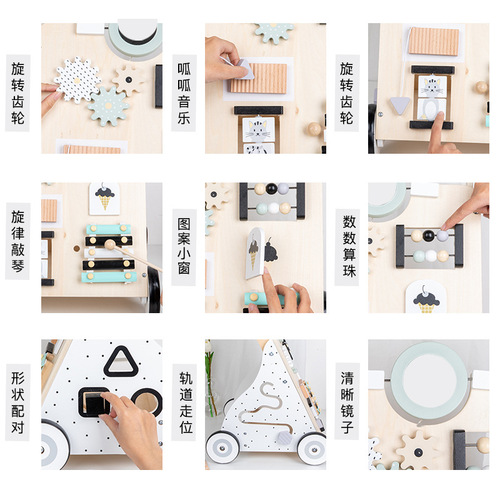 旋转齿轮

呱呱音乐

旋转齿轮

旋律敲琴

图案小窗

数数算珠

形状配对

轨道走位

清晰镜子