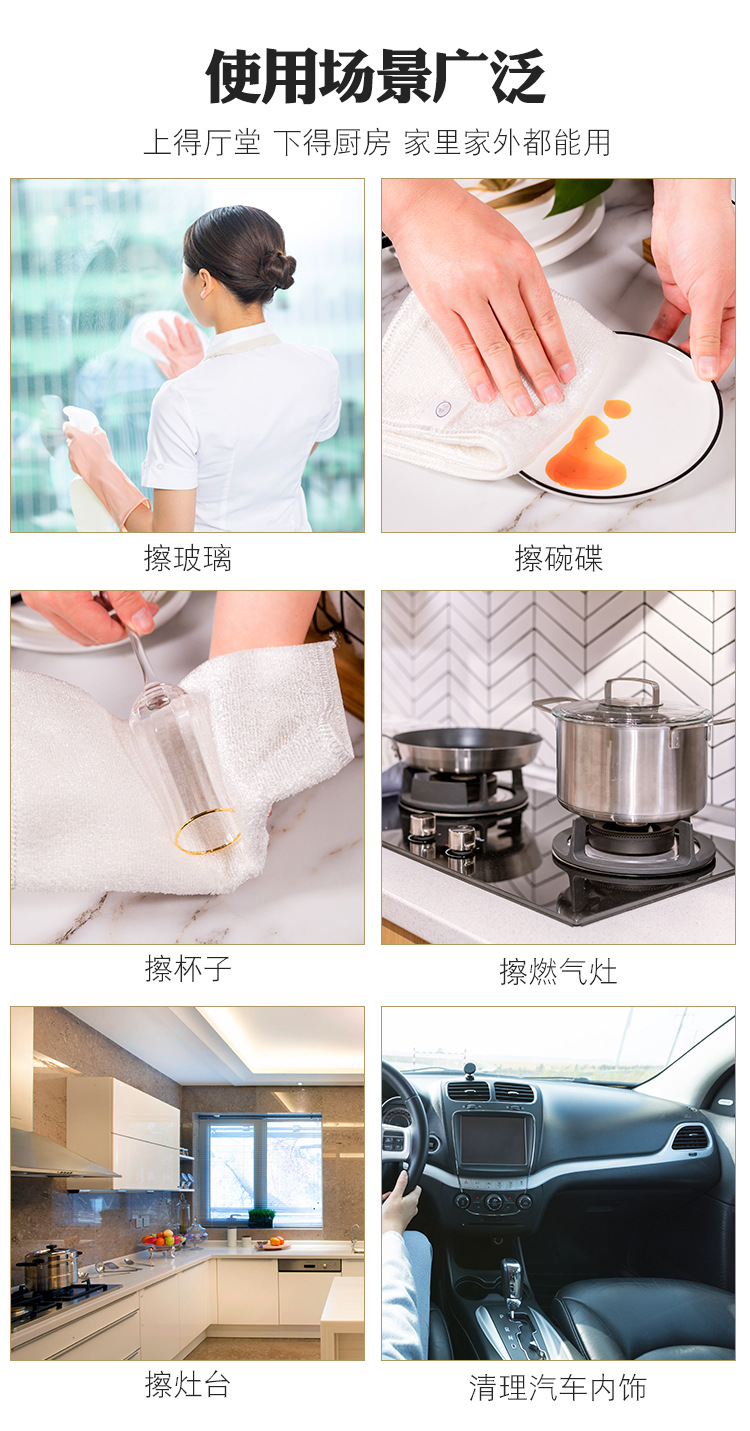 使用场景广泛

上得厅堂 下得厨房 家里家外都能用

擦玻璃

擦碗碟

擦杯子

擦燃气灶

擦灶台

清理汽车内饰