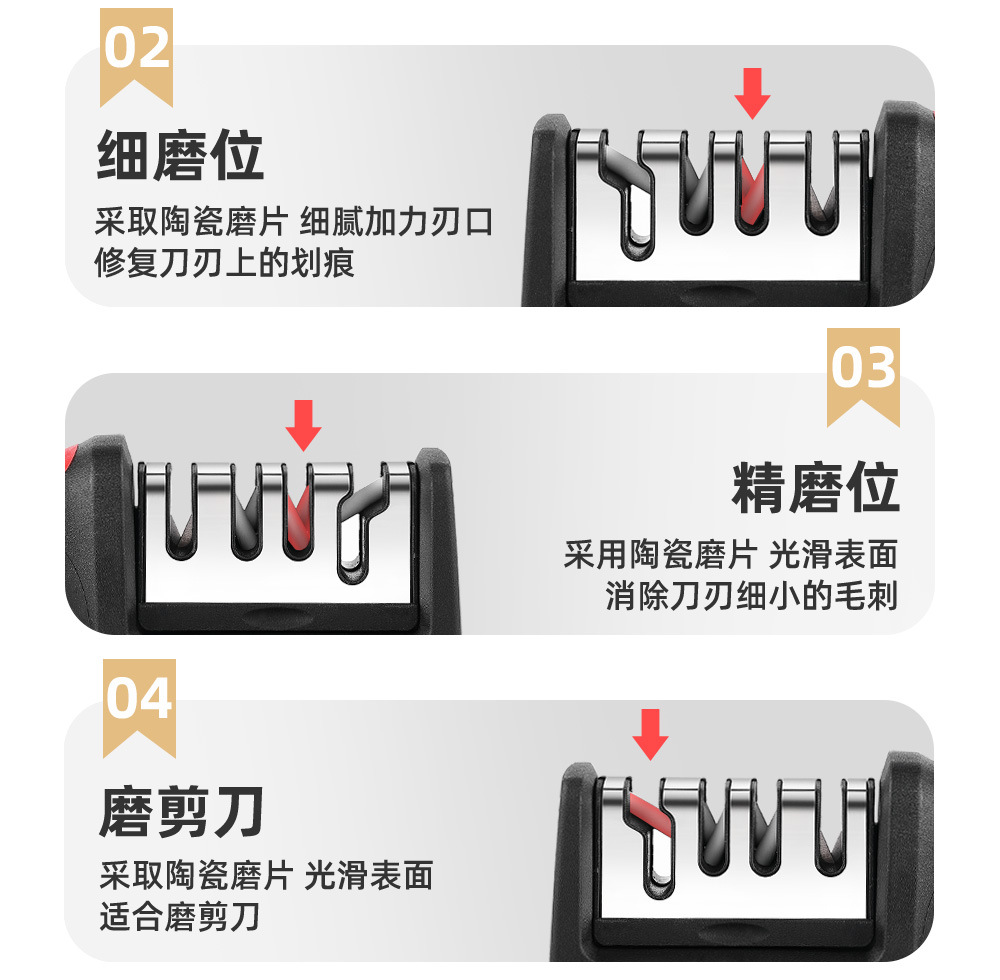 02

细磨位

采取陶瓷磨片 细腻加力刃口
修复刀刃上的划痕

03

精磨位

采用陶瓷磨片 光滑表面
消除刀刃细小的毛刺

04

磨剪刀

采取陶瓷磨片 光滑表面
适合磨剪刀