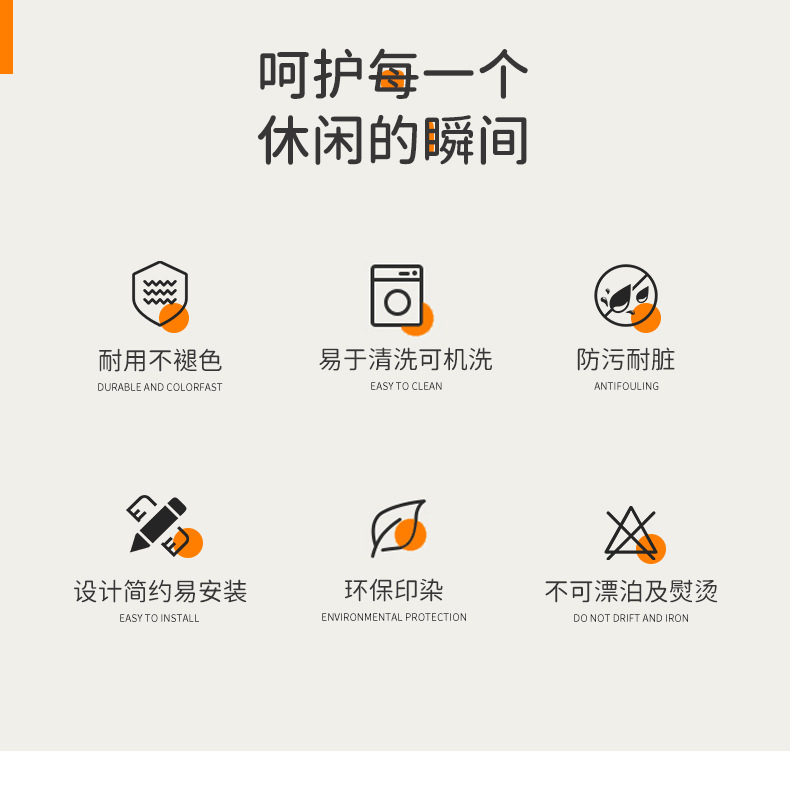 呵护每一个
休闲的瞬间

耐用不褪色
DURABLE AND COLORFAST

易于清洗可机洗
EASY TO CLEAN

防污耐脏
ANTIFOULING

设计简约易安装
EASY TO INSTALL

环保印染
ENVIRONMENTAL PROTECTION

不可漂泊及熨烫
DO NOT DRIFT AND IRON