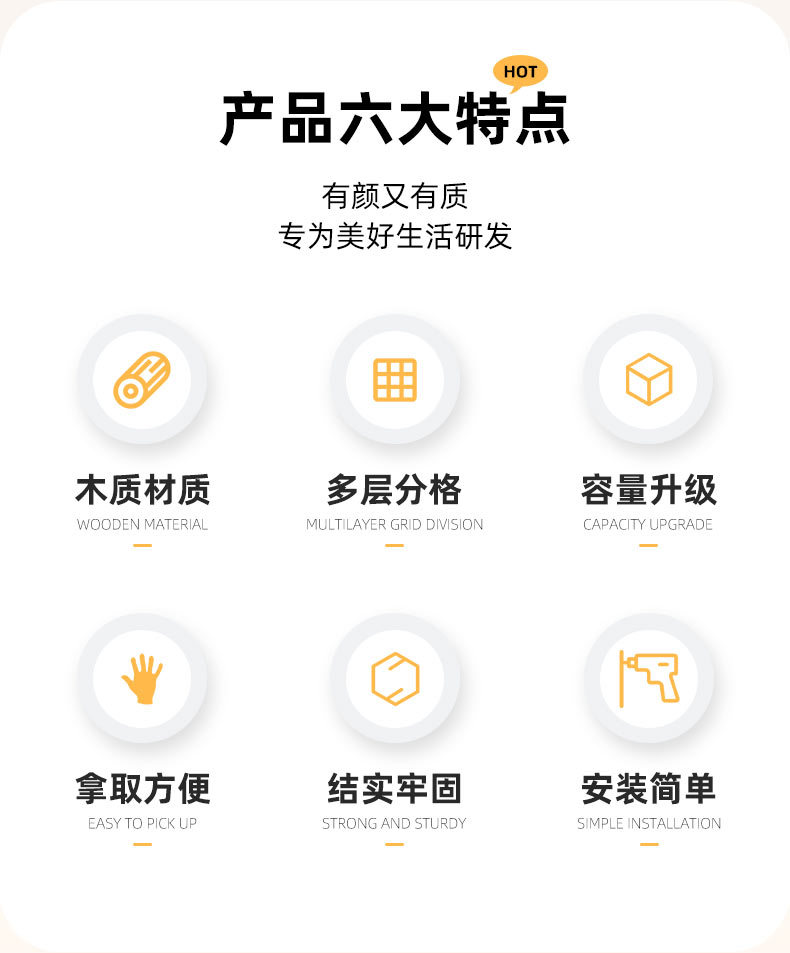 HOT

产品六大特点

有颜又有质
专为美好生活研发

木质材质
WOODEN MATERIAL

多层分格
MULTILAYER GRID DIVISION

容量升级
CAPACITY UPGRADE

拿取方便
EASY TO PICK UP

结实牢固
STRONG AND STURDY

安装简单
SIMPLE INSTALLATION