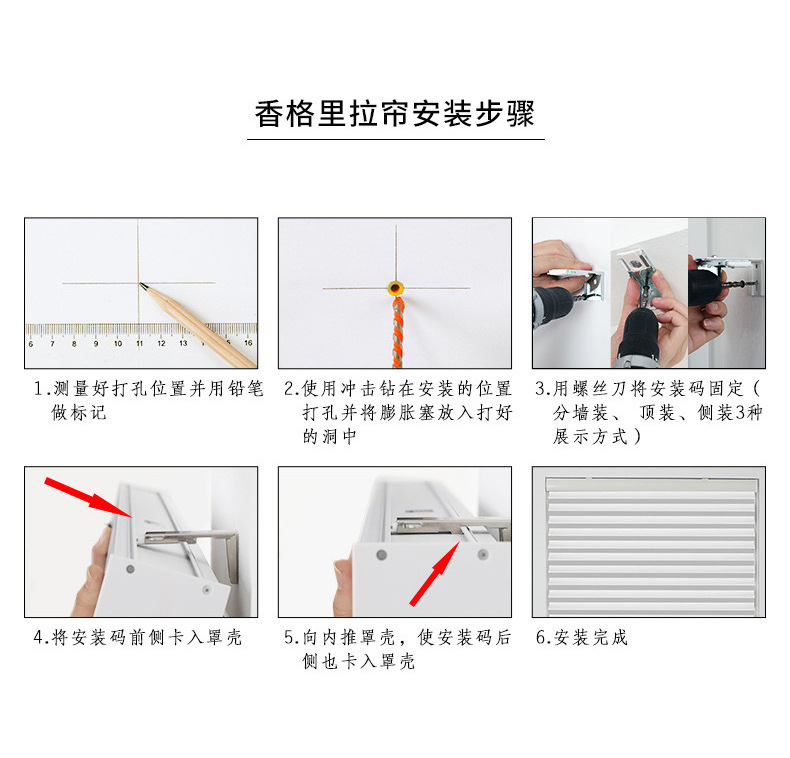 香格里拉帘安装步骤

6 7 8 9 10 11 12 13 14 15 16

1.测量好打孔位置并用铅笔做标记

2.使用冲击钻在安装的位置打孔并将膨胀塞放入打好的洞中

3.用螺丝刀将安装码固定（分墙装、顶装、侧装3种展示方式）

4.将安装码前侧卡入罩壳

5.向内推罩壳，使安装码后侧也卡入罩壳

6.安装完成