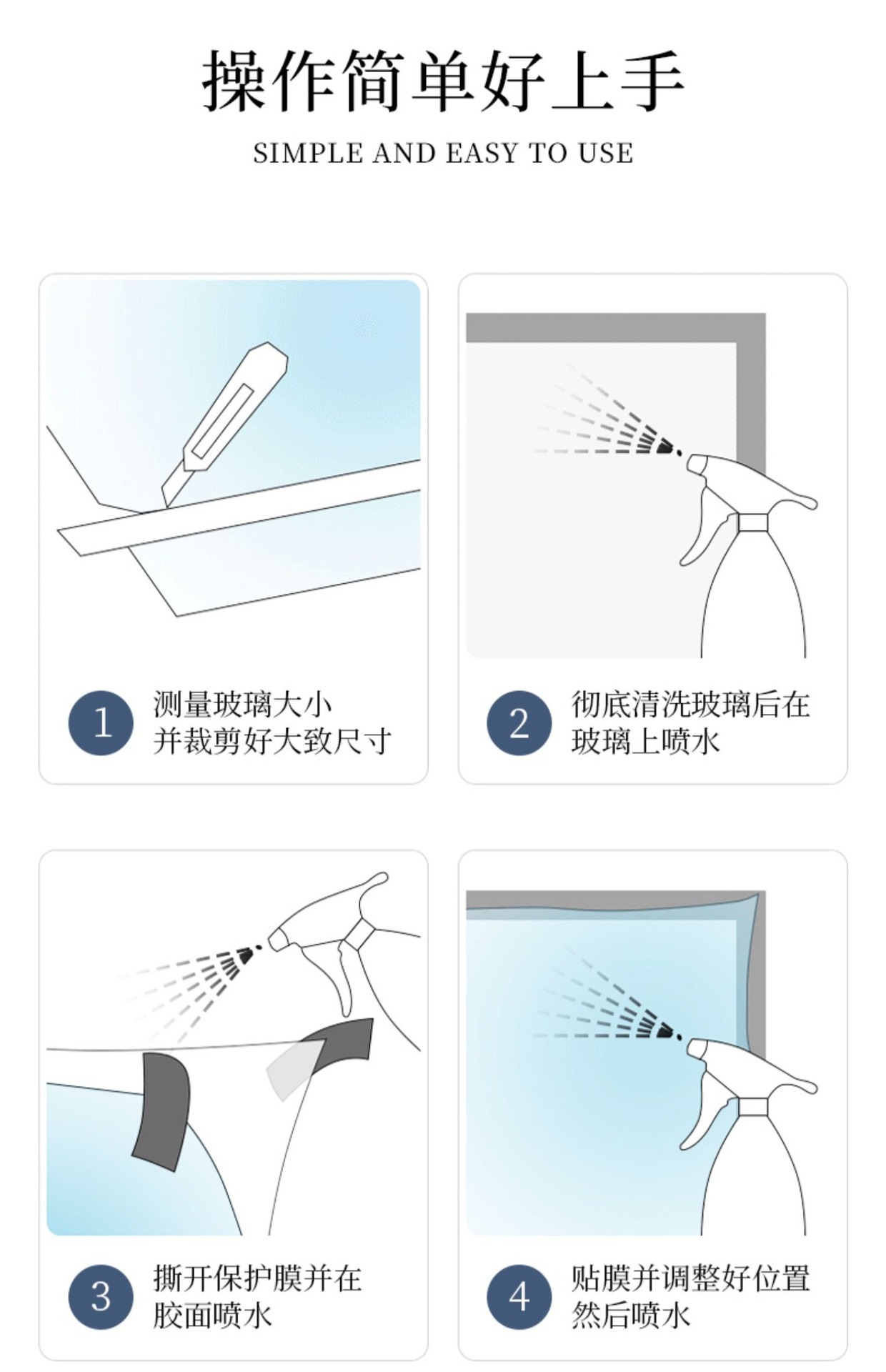 操作简单好上手

SIMPLE AND EASY TO USE

1 测量玻璃大小
并裁剪好大致尺寸

2 彻底清洗玻璃后在
玻璃上喷水

3 撕开保护膜并在
胶面喷水

4 贴膜并调整好位置
然后喷水