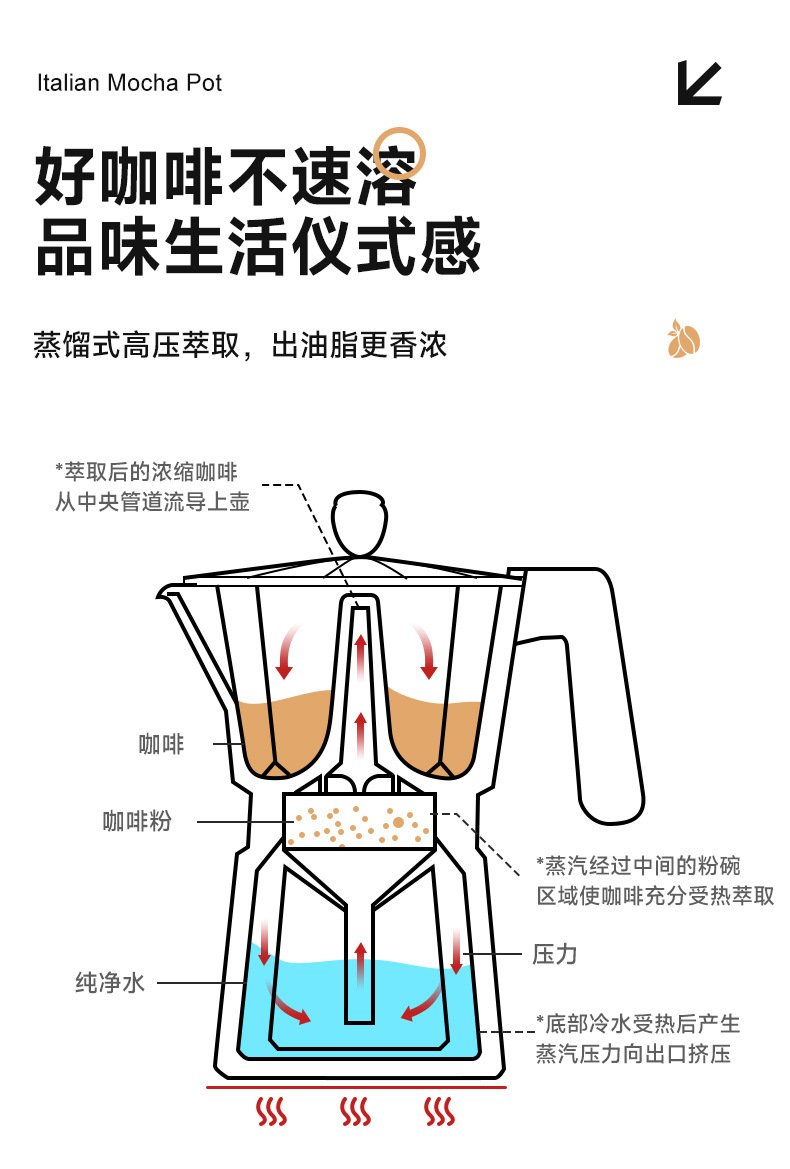 Italian Mocha Pot

好咖啡不速溶
品味生活仪式感

蒸馏式高压萃取，出油脂更香浓

*萃取后的浓缩咖啡
从中央管道流导上壶

咖啡

咖啡粉

*蒸汽经过中间的粉碗
区域使咖啡充分受热萃取

压力

纯净水

*底部冷水受热后产生
蒸汽压力向出口挤压