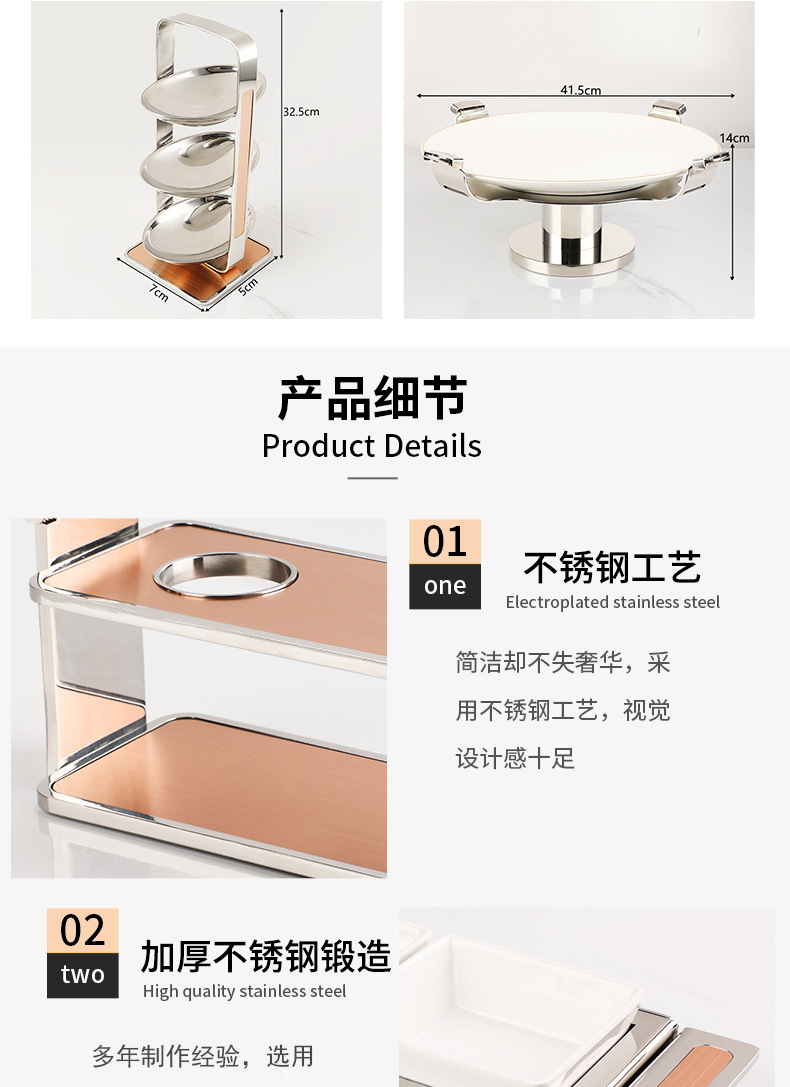 32.5cm

7cm

5cm

41.5cm

14cm

产品细节
Product Details

01
one
不锈钢工艺
Electroplated stainless steel

简洁却不失奢华，采用不锈钢工艺，视觉设计感十足

02
two
加厚不锈钢锻造
High quality stainless steel

多年制作经验，选用