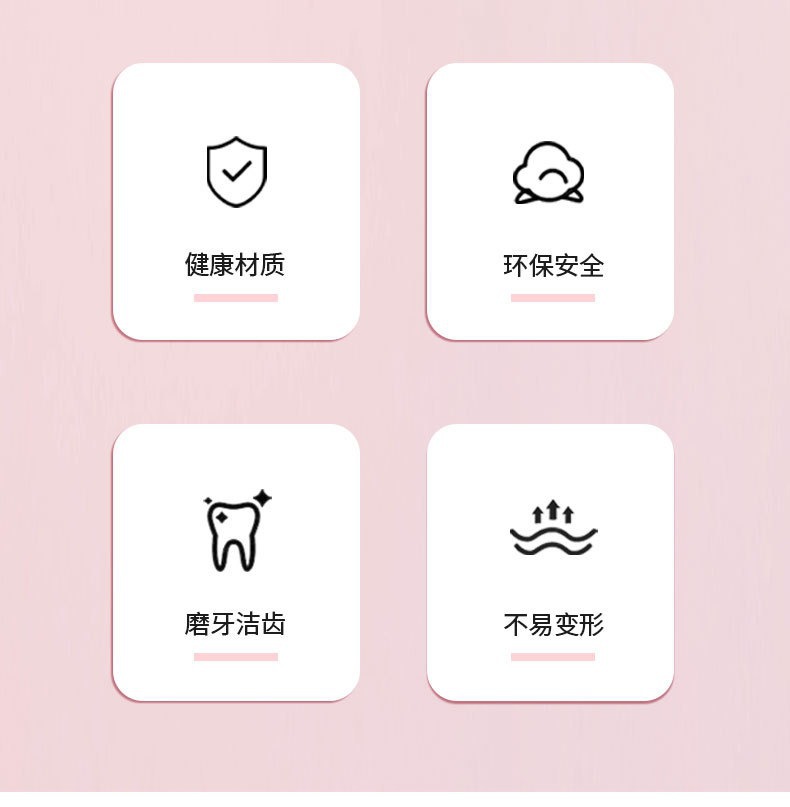 健康材质

环保安全

磨牙洁齿

不易变形