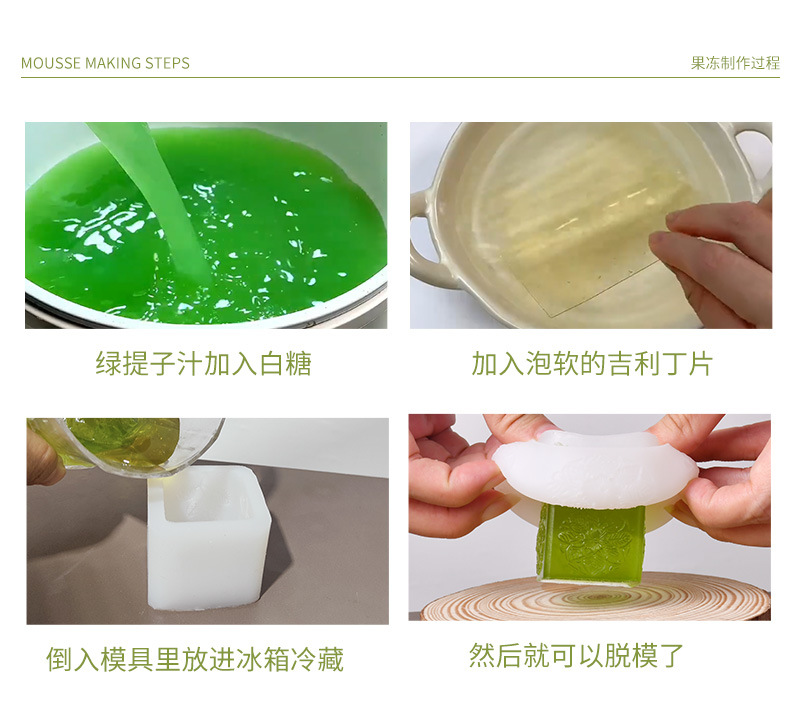 MOUSSE MAKING STEPS

果冻制作过程

绿提子汁加入白糖

加入泡软的吉利丁片

倒入模具里放进冰箱冷藏

然后就可以脱模了