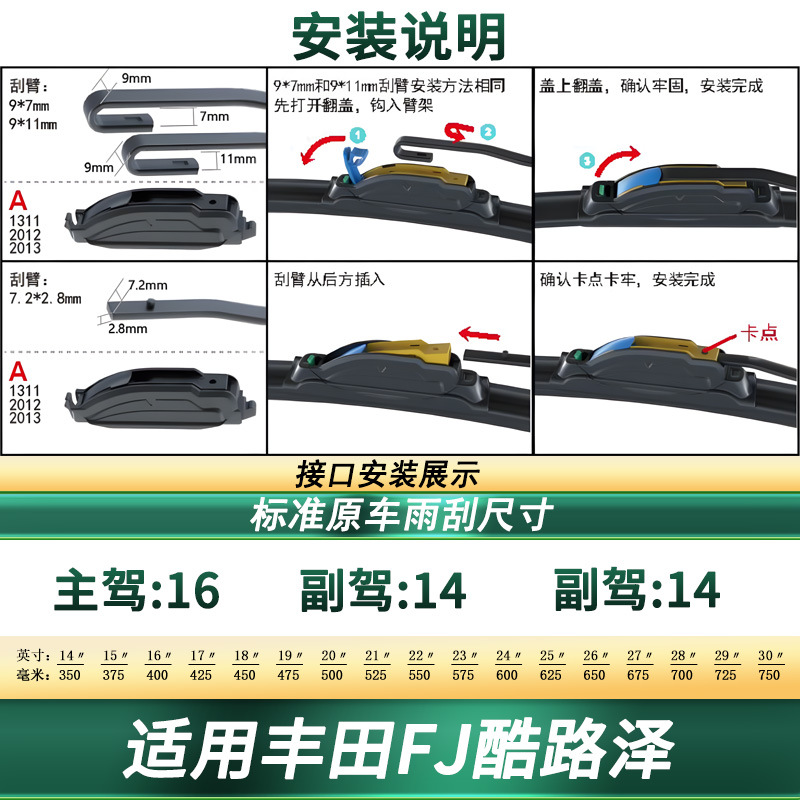 安装说明

刮臂：
9*7mm
9*11mm
9mm
7mm
9mm
11mm
A
1311
2012
2013

9*7mm和9*11mm刮臂安装方法相同
先打开翻盖，钩入臂架
1
2

盖上翻盖，确认牢固，安装完成
3

刮臂：
7.2*2.8mm
7.2mm
2.8mm
A
1311
2012
2013

刮臂从后方插入

确认卡点卡牢，安装完成
卡点

接口安装展示

标准原车雨刮尺寸

主驾:16　副驾:14　副驾:14

| 英寸: | 14″ | 15″ | 16″ | 17″ | 18″ | 19″ | 20″ | 21″ | 22″ | 23″ | 24″ | 25″ | 26″ | 27″ | 28″ | 29″ | 30″ |
|---|---|---|---|---|---|---|---|---|---|---|---|---|---|---|---|---|---|
| 毫米: | 350 | 375 | 400 | 425 | 450 | 475 | 500 | 525 | 550 | 575 | 600 | 625 | 650 | 675 | 700 | 725 | 750 |

适用丰田FJ酷路泽