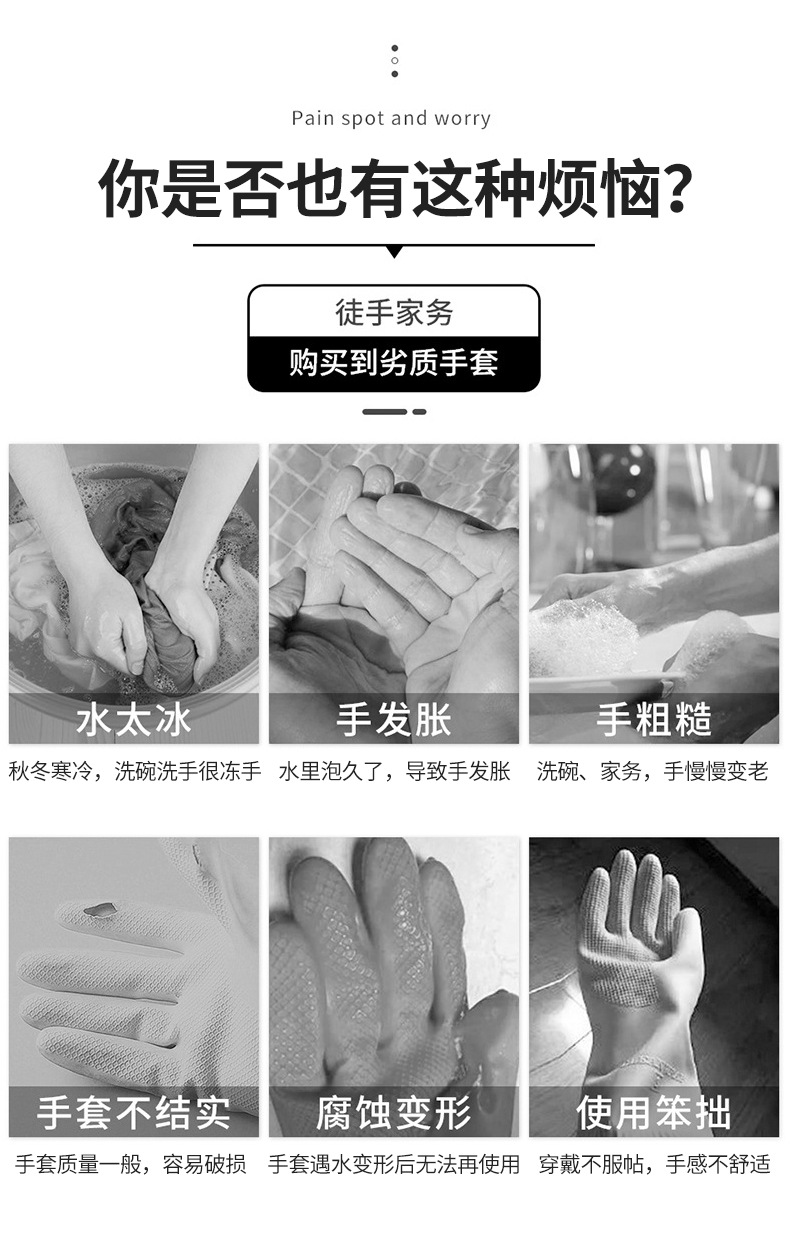 Pain spot and worry

你是否也有这种烦恼?

徒手家务

购买到劣质手套

水太冰

秋冬寒冷，洗碗洗手很冻手

手发胀

水里泡久了，导致手发胀

手粗糙

洗碗、家务，手慢慢变老

手套不结实

手套质量一般，容易破损

腐蚀变形

手套遇水变形后无法再使用

使用笨拙

穿戴不服帖，手感不舒适