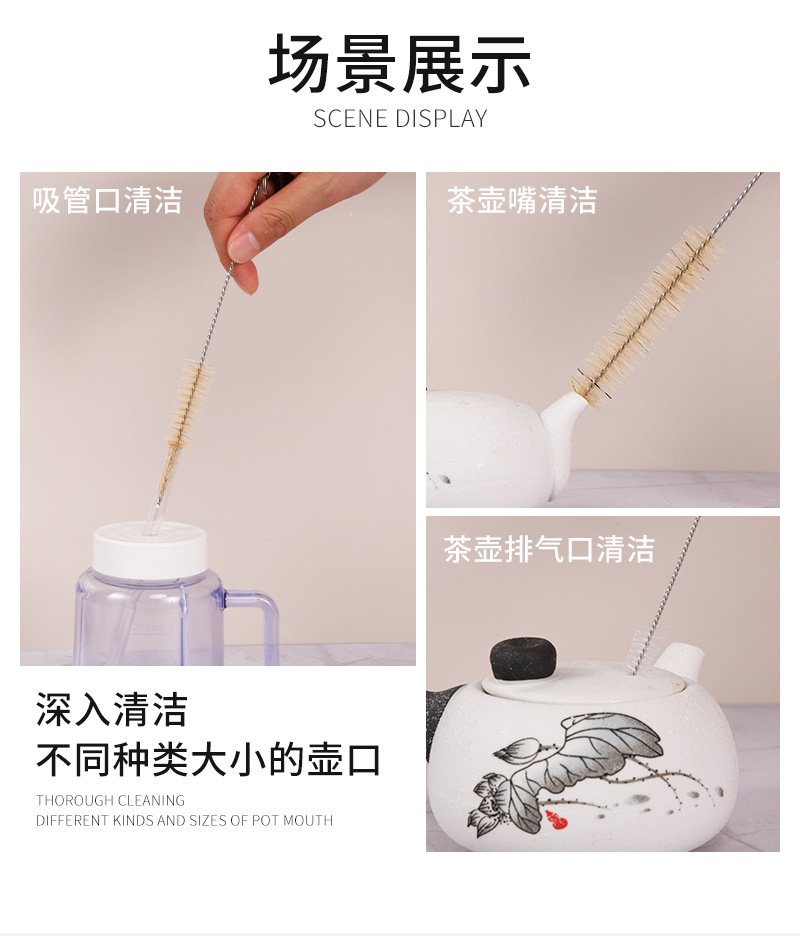 场景展示
SCENE DISPLAY

吸管口清洁

茶壶嘴清洁

茶壶排气口清洁

深入清洁
不同种类大小的壶口
THOROUGH CLEANING
DIFFERENT KINDS AND SIZES OF POT MOUTH