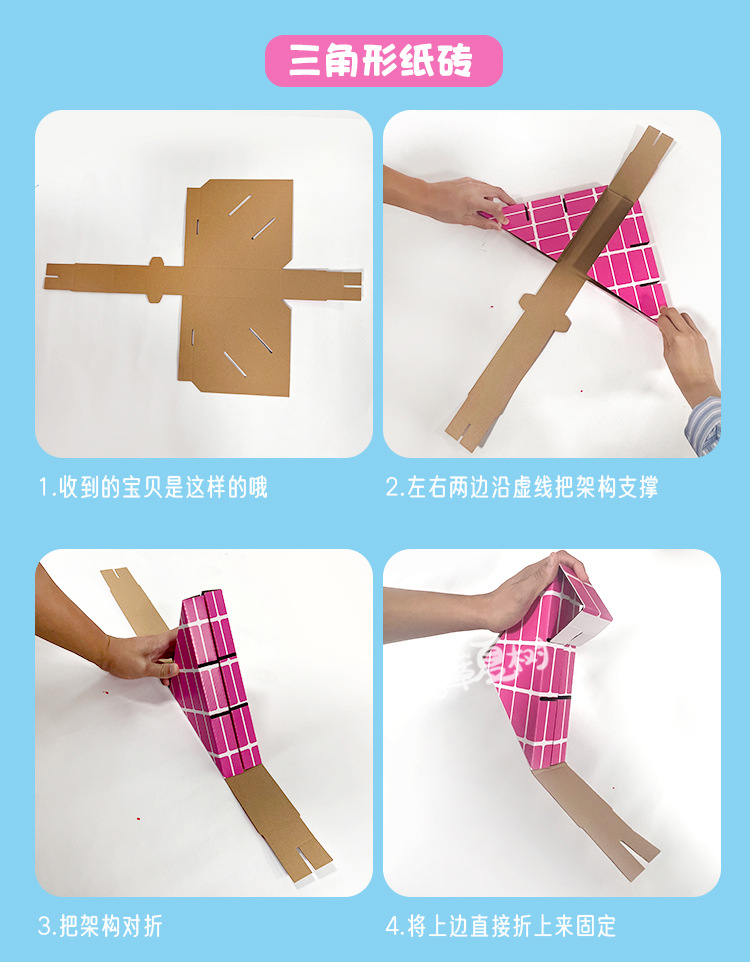 三角形纸砖

1.收到的宝贝是这样的哦

2.左右两边沿虚线把架构支撑

3.把架构对折

4.将上边直接折上来固定